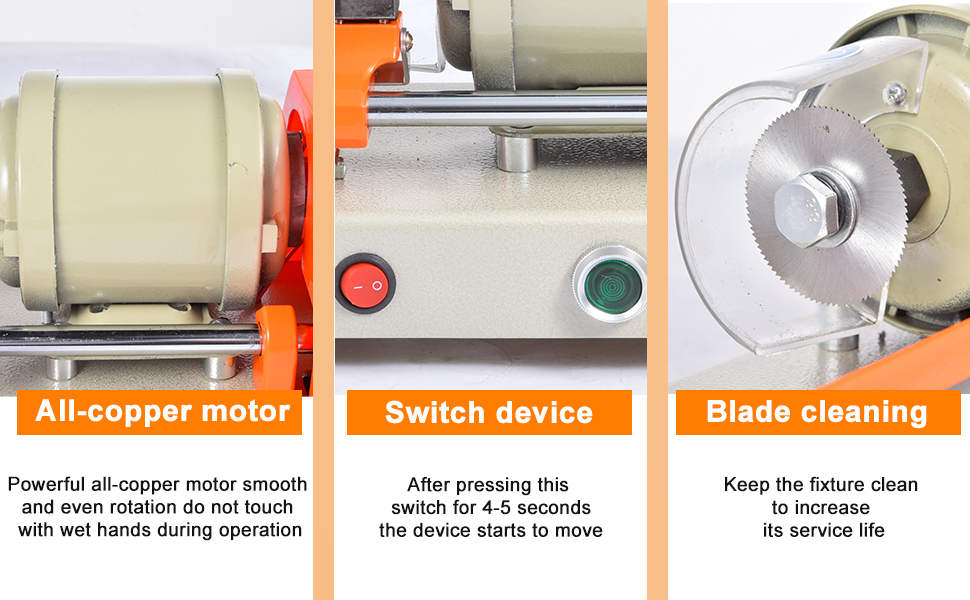 All-copper motor

Powerful all-copper motor smooth and even rotation do not touch with wet hands during operation

Switch device

After pressing this switch for 4-5 seconds the device starts to move

Blade cleaning

Keep the fixture clean to increase its service life