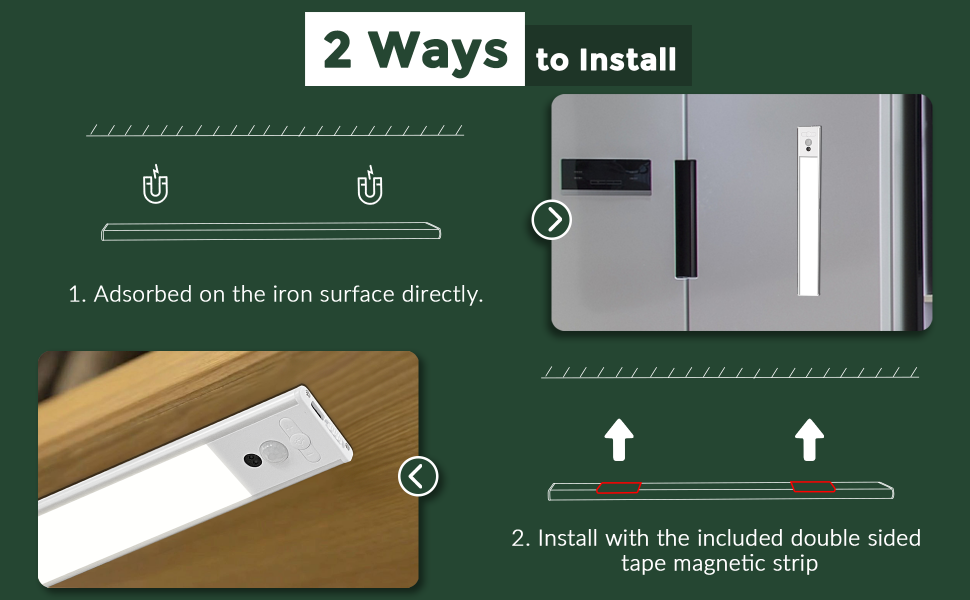 2 Ways to Install

1. Adsorbed on the iron surface directly.

2. Install with the included double sided tape magnetic strip