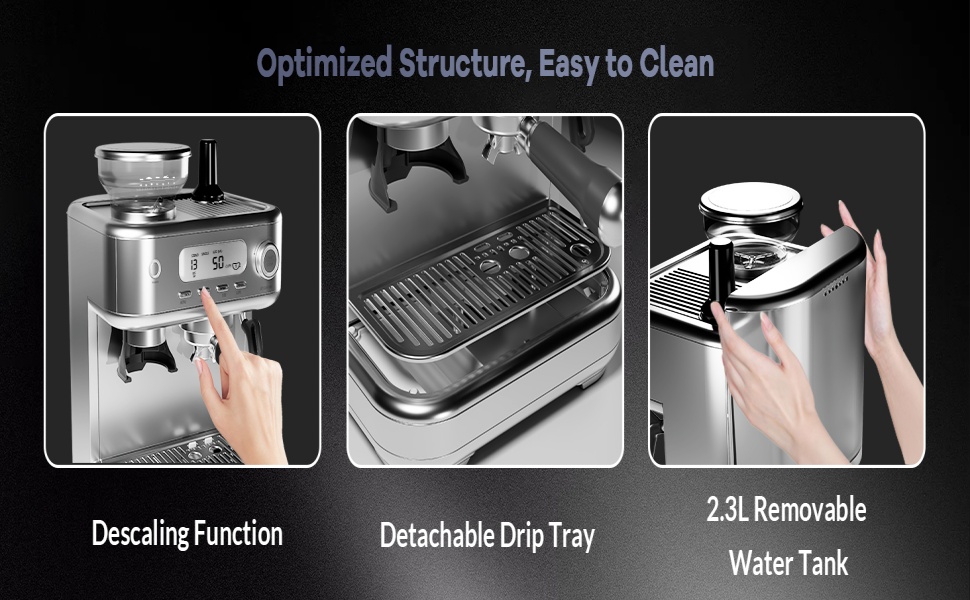 Optimized Structure, Easy to Clean

13 50

Descaling Function

Detachable Drip Tray

2.3L Removable Water Tank