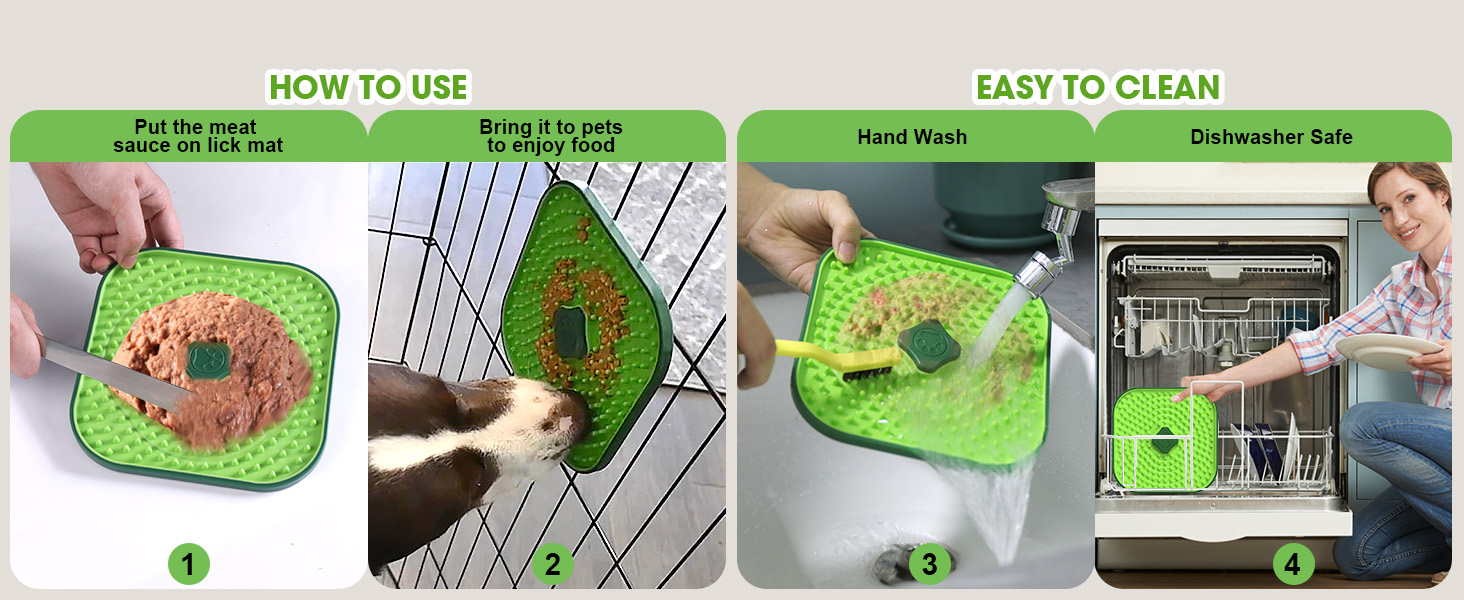 HOW TO USE

Put the meat sauce on lick mat

1

Bring it to pets to enjoy food

2

EASY TO CLEAN

Hand Wash

3

Dishwasher Safe

4