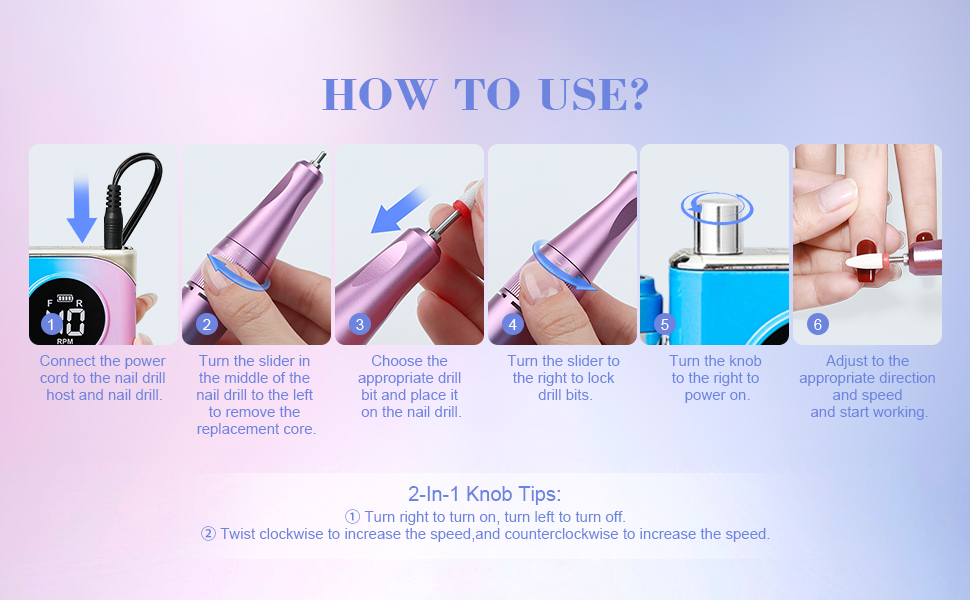 HOW TO USE?

F R
10
RPM

1
Connect the power cord to the nail drill host and nail drill.

2
Turn the slider in the middle of the nail drill to the left to remove the replacement core.

3
Choose the appropriate drill bit and place it on the nail drill.

4
Turn the slider to the right to lock drill bits.

5
Turn the knob to the right to power on.

6
Adjust to the appropriate direction and speed and start working.

2-In-1 Knob Tips:
① Turn right to turn on, turn left to turn off.
② Twist clockwise to increase the speed,and counterclockwise to increase the speed.