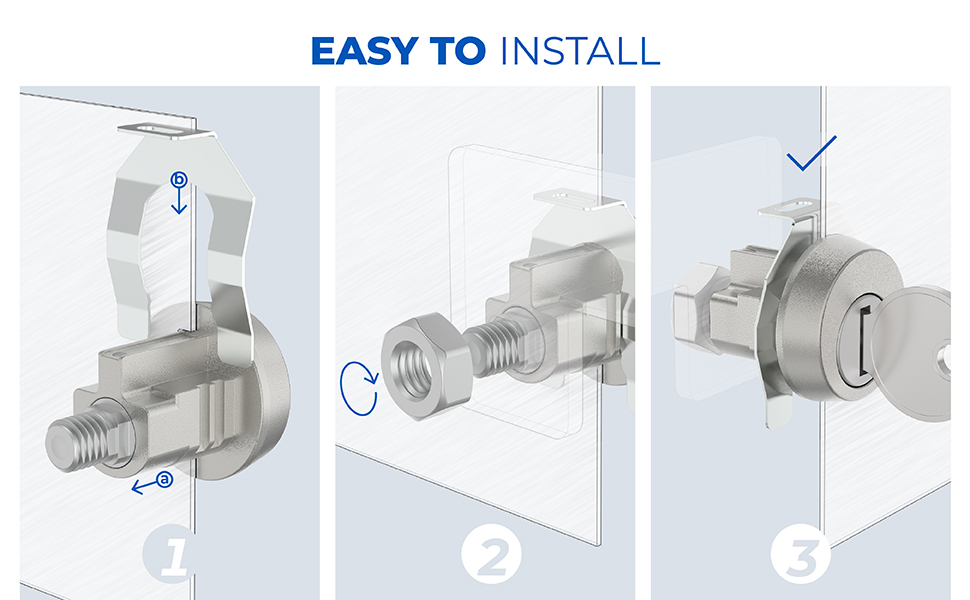 EASY TO INSTALL

b

a

1

2

3