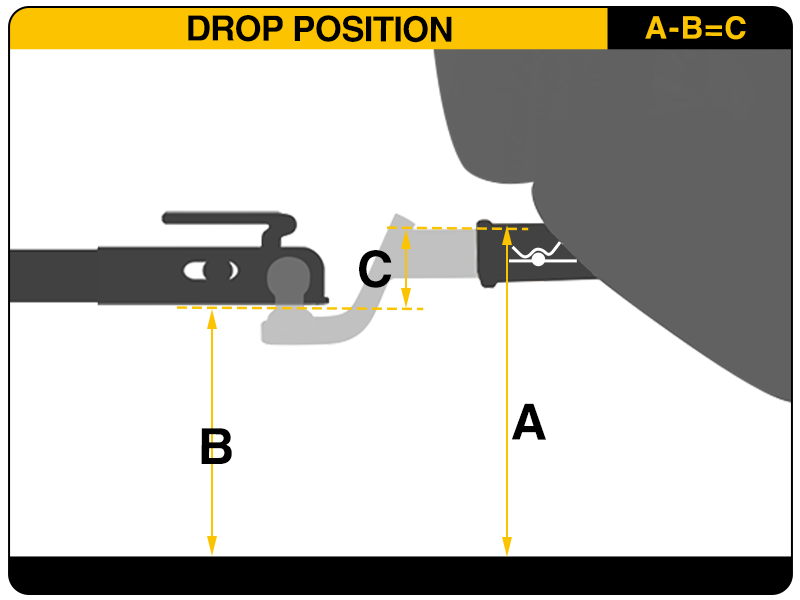 DROP POSITION

A-B=C

C

B

A