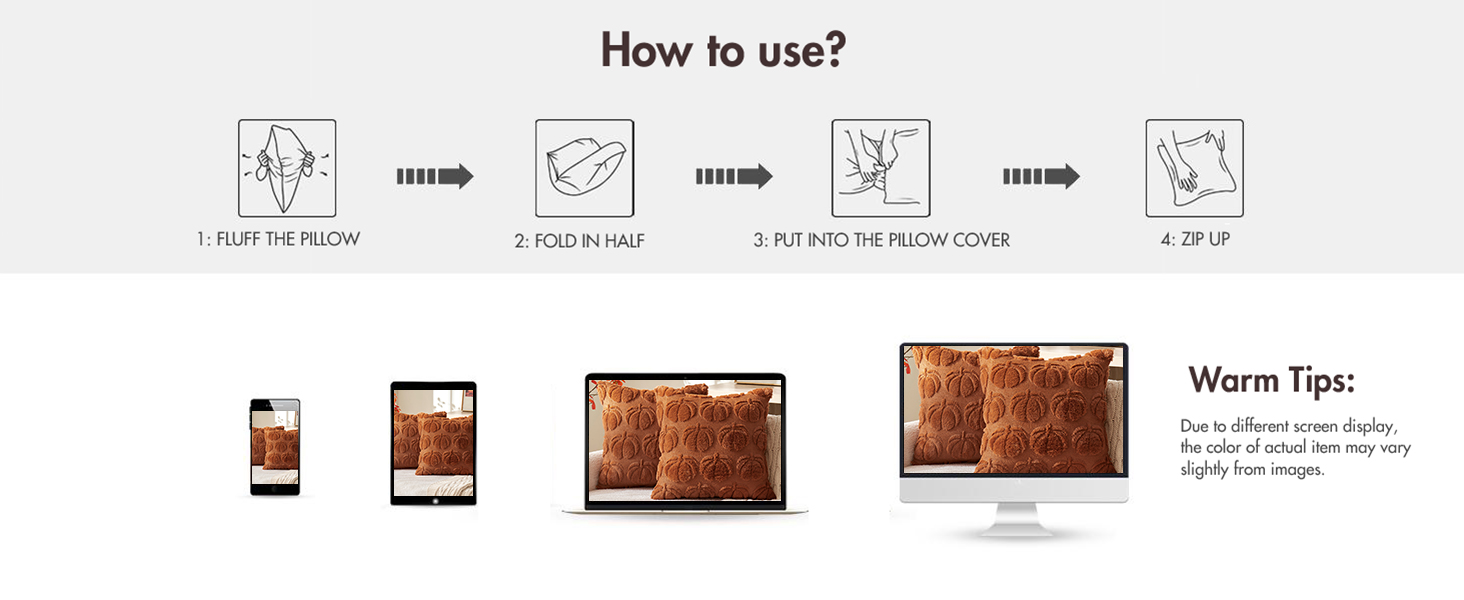 How to use?

1: FLUFF THE PILLOW

2: FOLD IN HALF

3: PUT INTO THE PILLOW COVER

4: ZIP UP

Warm Tips:

Due to different screen display, the color of actual item may vary slightly from images.