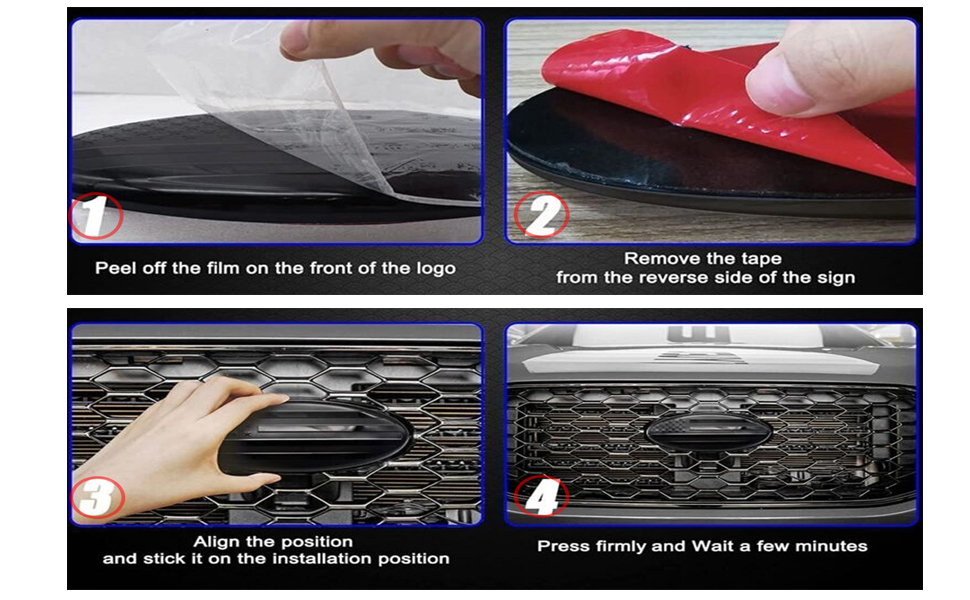 1
Peel off the film on the front of the logo

2
Remove the tape
from the reverse side of the sign

3
Align the position
and stick it on the installation position

4
Press firmly and Wait a few minutes