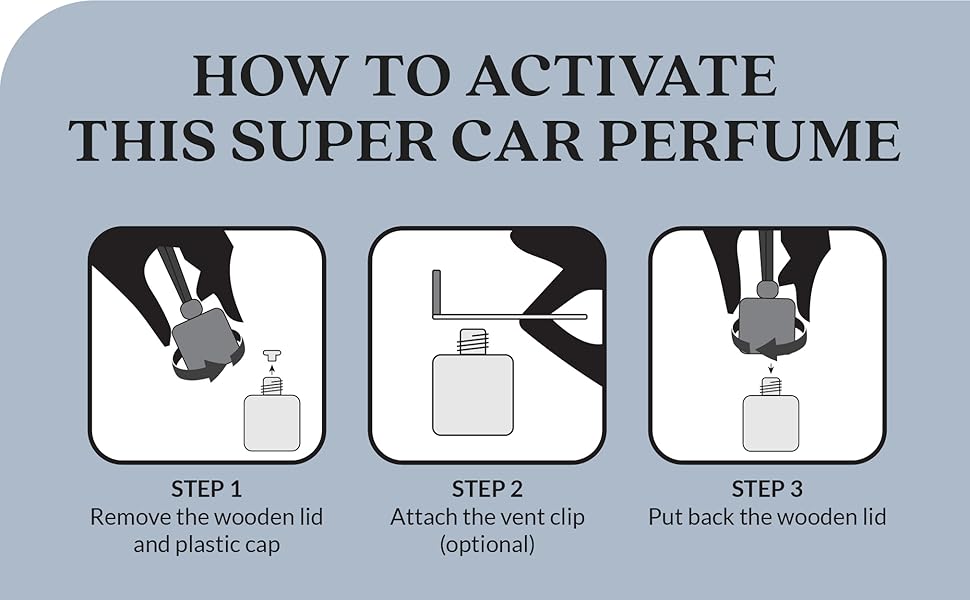 HOW TO ACTIVATE THIS SUPER CAR PERFUME

STEP 1
Remove the wooden lid and plastic cap

STEP 2
Attach the vent clip (optional)

STEP 3
Put back the wooden lid