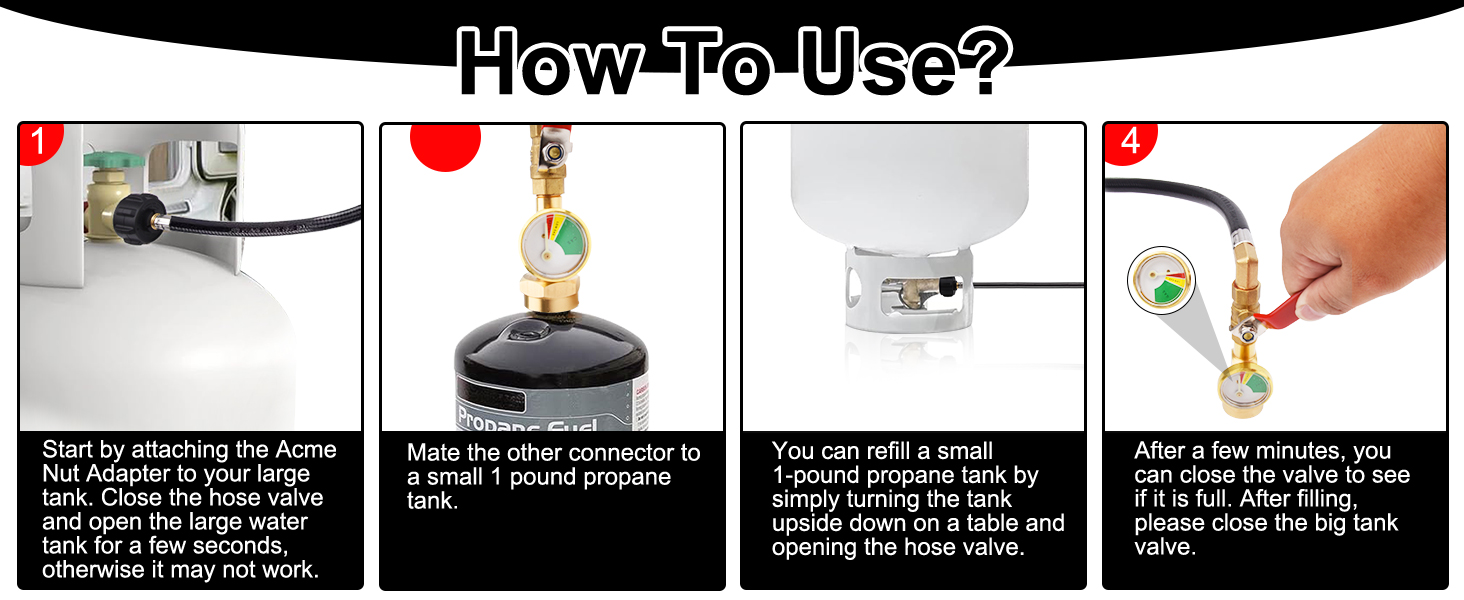 How To Use?

1

Start by attaching the Acme Nut Adapter to your large tank. Close the hose valve and open the large water tank for a few seconds, otherwise it may not work.

Propane Fuel

Mate the other connector to a small 1 pound propane tank.

You can refill a small 1-pound propane tank by simply turning the tank upside down on a table and opening the hose valve.

4

After a few minutes, you can close the valve to see if it is full. After filling, please close the big tank valve.