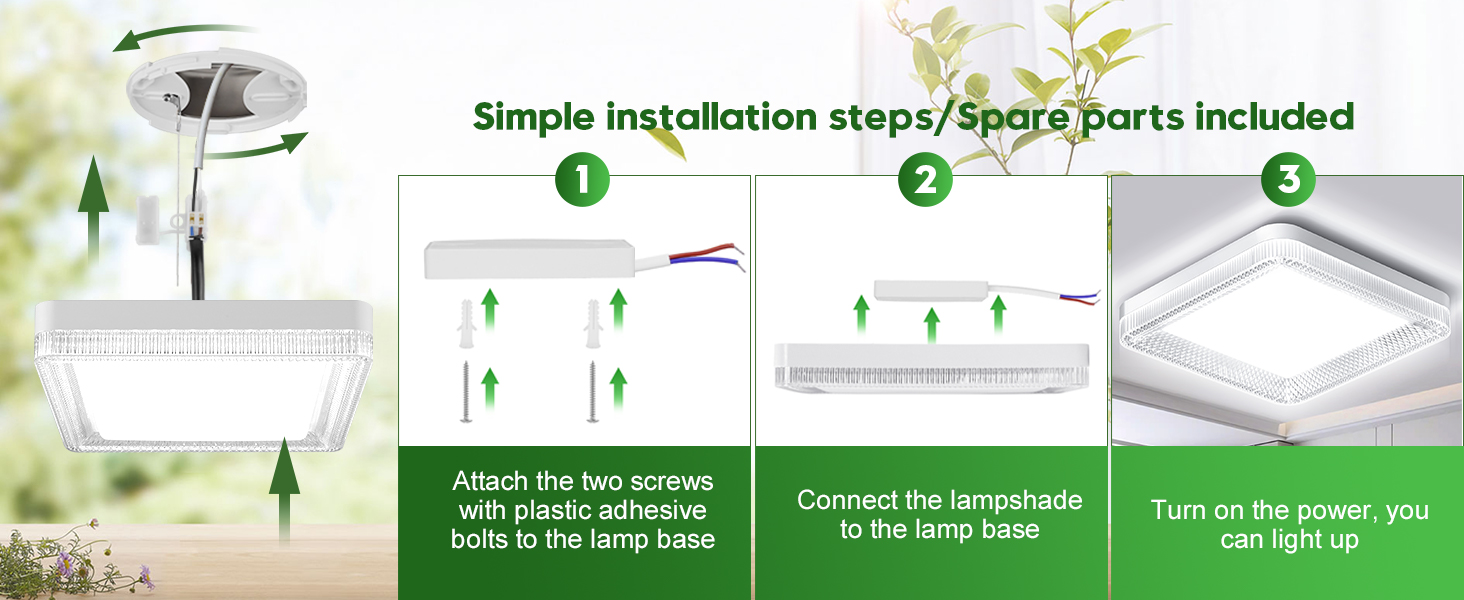 Simple installation steps/Spare parts included

1

Attach the two screws with plastic adhesive bolts to the lamp base

2

Connect the lampshade to the lamp base

3

Turn on the power, you can light up