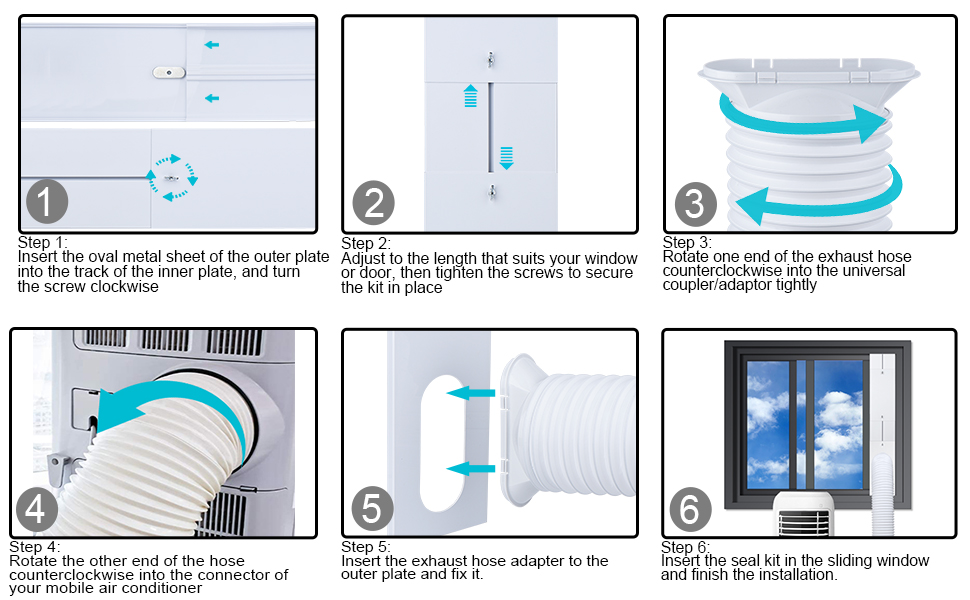 1

Step 1:
Insert the oval metal sheet of the outer plate into the track of the inner plate, and turn the screw clockwise

2

Step 2:
Adjust to the length that suits your window or door, then tighten the screws to secure the kit in place

3

Step 3:
Rotate one end of the exhaust hose counterclockwise into the universal coupler/adaptor tightly

4

Step 4:
Rotate the other end of the hose counterclockwise into the connector of your mobile air conditioner

5

Step 5:
Insert the exhaust hose adapter to the outer plate and fix it.

6

Step 6:
Insert the seal kit in the sliding window and finish the installation.