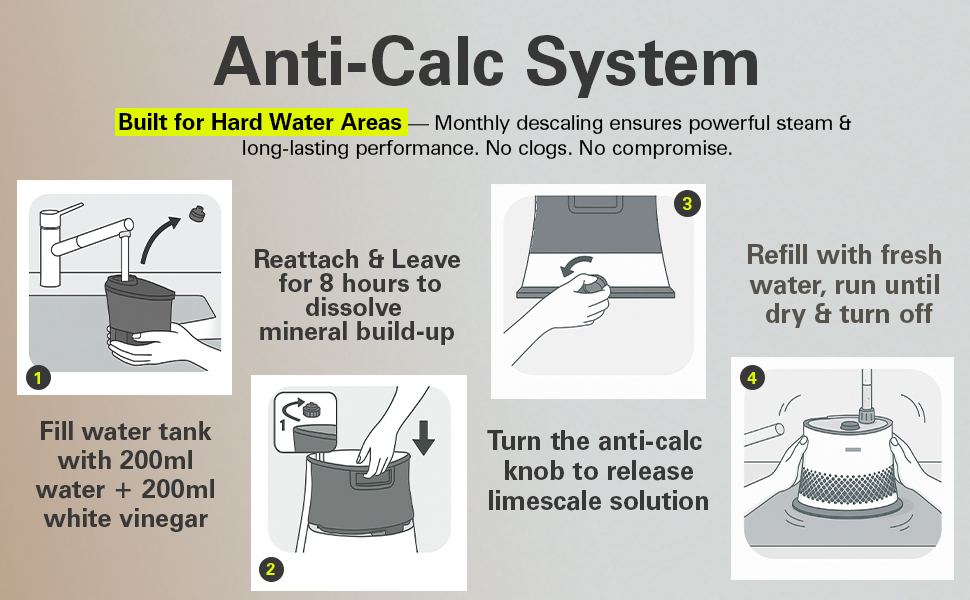 Anti-Calc System

Built for Hard Water Areas — Monthly descaling ensures powerful steam & long-lasting performance. No clogs. No compromise.

1

Fill water tank with 200ml water + 200ml white vinegar

Reattach & Leave for 8 hours to dissolve mineral build-up

1

2

3

Turn the anti-calc knob to release limescale solution

Refill with fresh water, run until dry & turn off

4