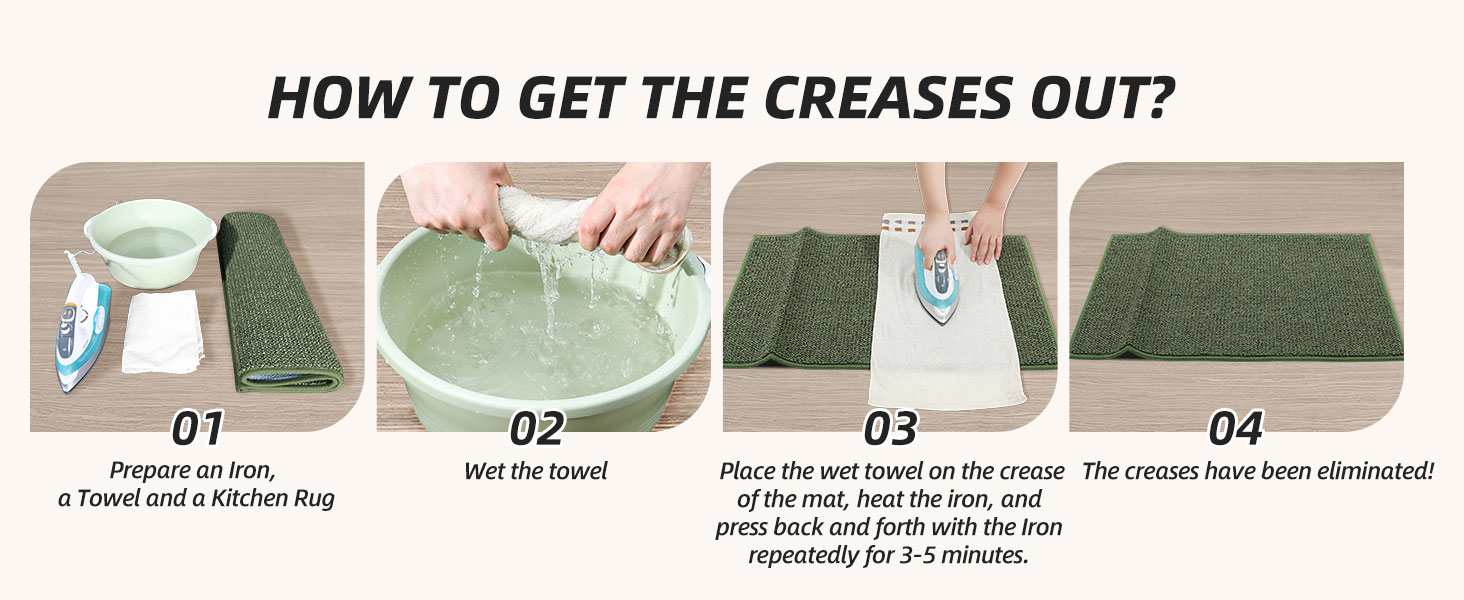 HOW TO GET THE CREASES OUT?

01
Prepare an Iron, a Towel and a Kitchen Rug

02
Wet the towel

03
Place the wet towel on the crease of the mat, heat the iron, and press back and forth with the Iron repeatedly for 3-5 minutes.

04
The creases have been eliminated!