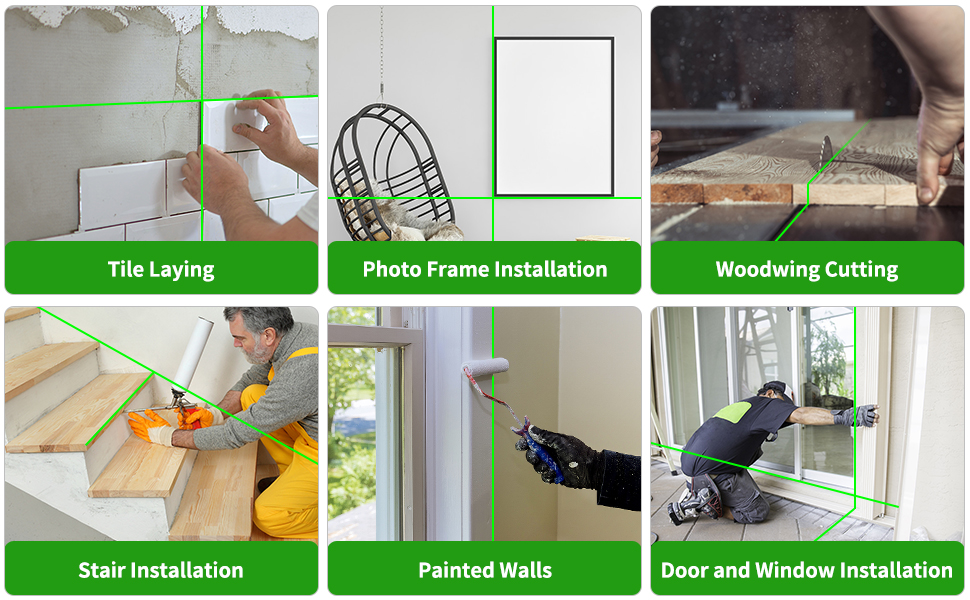 Tile Laying

Photo Frame Installation

Woodwing Cutting

Stair Installation

Painted Walls

Door and Window Installation