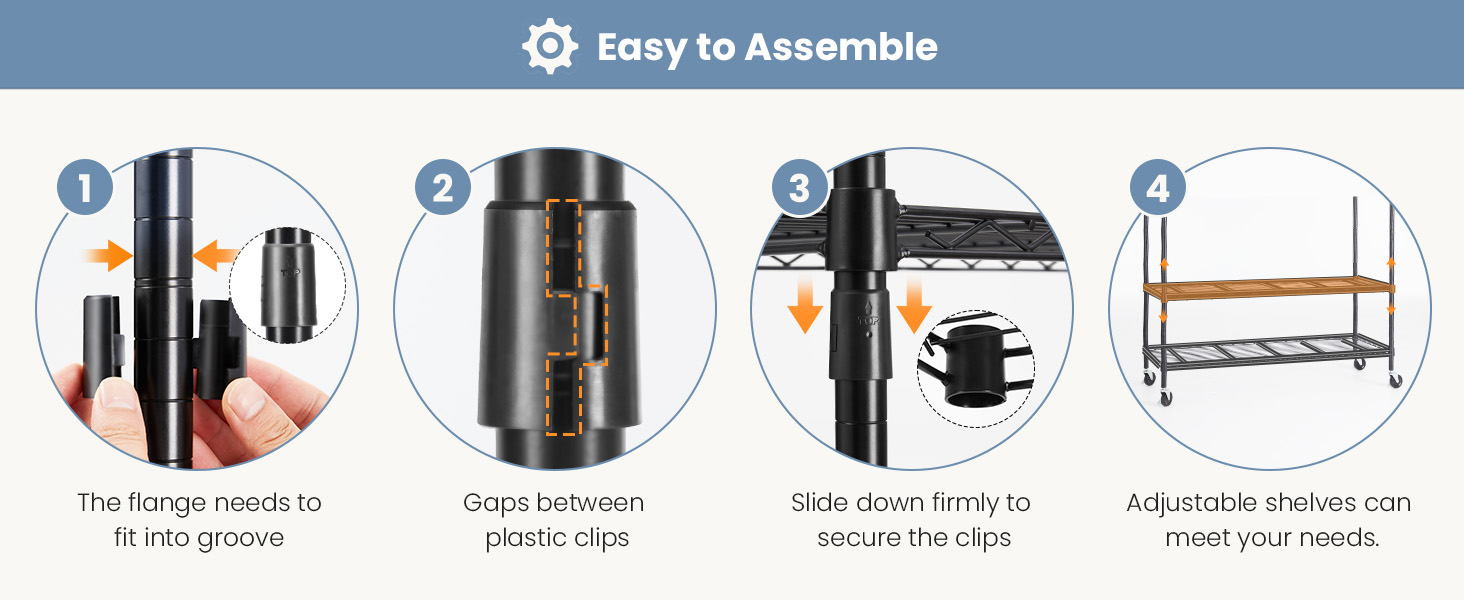 Easy to Assemble

1

TOP

The flange needs to fit into groove

2

Gaps between plastic clips

3

TOP

Slide down firmly to secure the clips

4

Adjustable shelves can meet your needs.