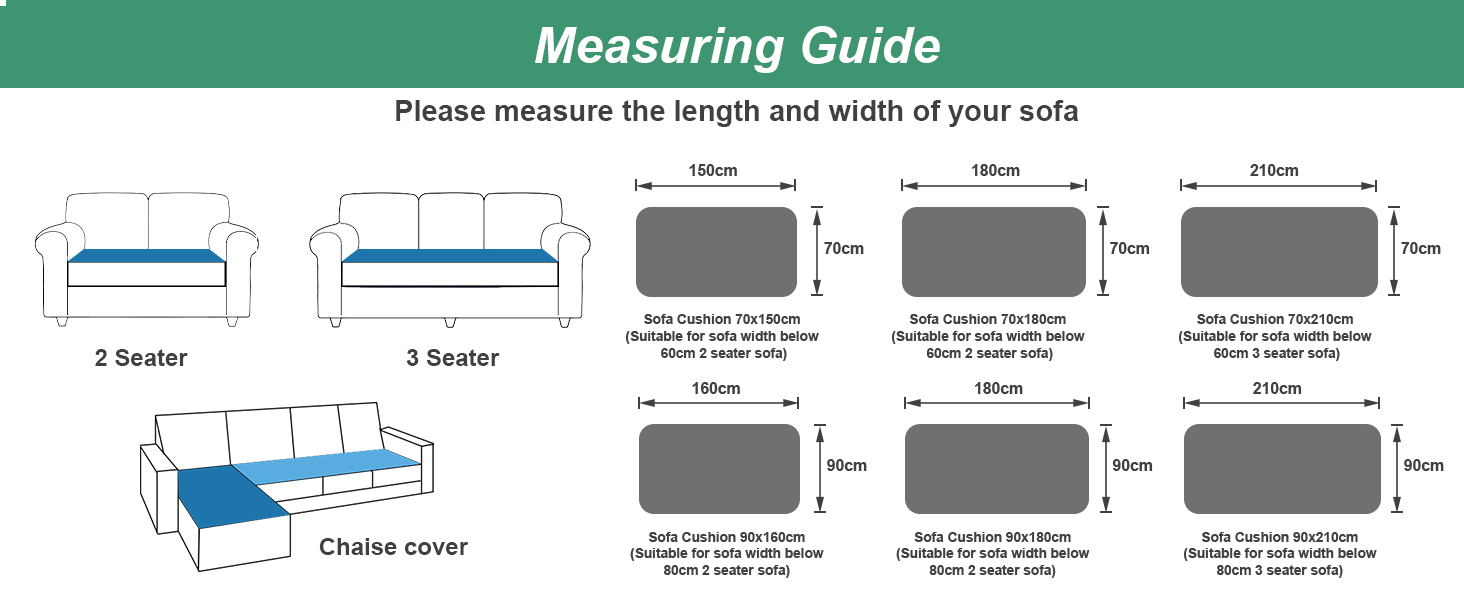 Measuring Guide

Please measure the length and width of your sofa

2 Seater

3 Seater

Chaise cover

150cm

70cm

Sofa Cushion 70x150cm (Suitable for sofa width below 60cm 2 seater sofa)

180cm

70cm

Sofa Cushion 70x180cm (Suitable for sofa width below 60cm 2 seater sofa)

210cm

70cm

Sofa Cushion 70x210cm (Suitable for sofa width below 60cm 3 seater sofa)

160cm

90cm

Sofa Cushion 90x160cm (Suitable for sofa width below 80cm 2 seater sofa)

180cm

90cm

Sofa Cushion 90x180cm (Suitable for sofa width below 80cm 2 seater sofa)

210cm

90cm

Sofa Cushion 90x210cm (Suitable for sofa width below 80cm 3 seater sofa)