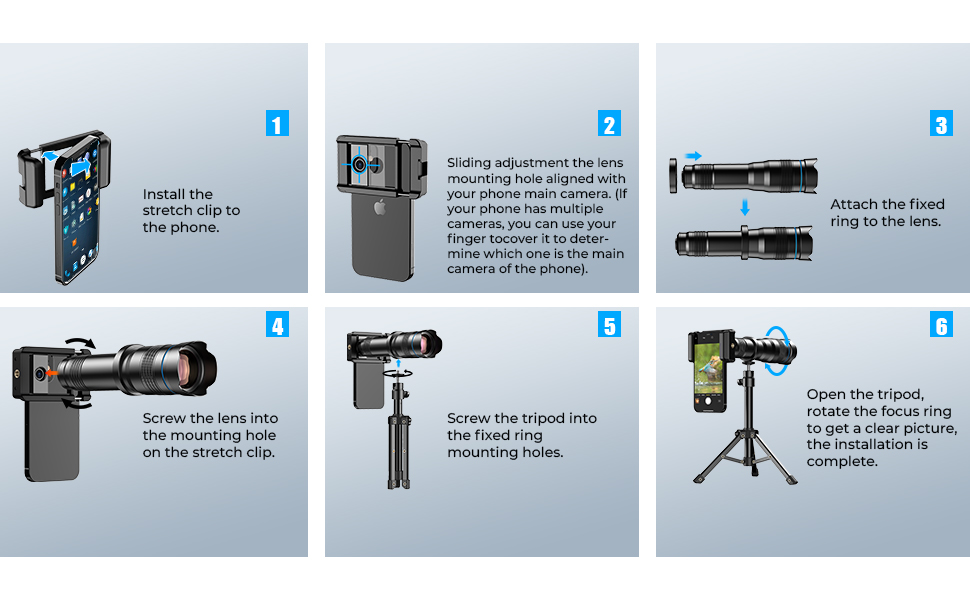 1

Install the stretch clip to the phone.

2

Sliding adjustment the lens mounting hole aligned with your phone main camera. (If your phone has multiple cameras, you can use your finger tocover it to determine which one is the main camera of the phone).

3

Attach the fixed ring to the lens.

4

Screw the lens into the mounting hole on the stretch clip.

5

Screw the tripod into the fixed ring mounting holes.

6

Open the tripod, rotate the focus ring to get a clear picture, the installation is complete.