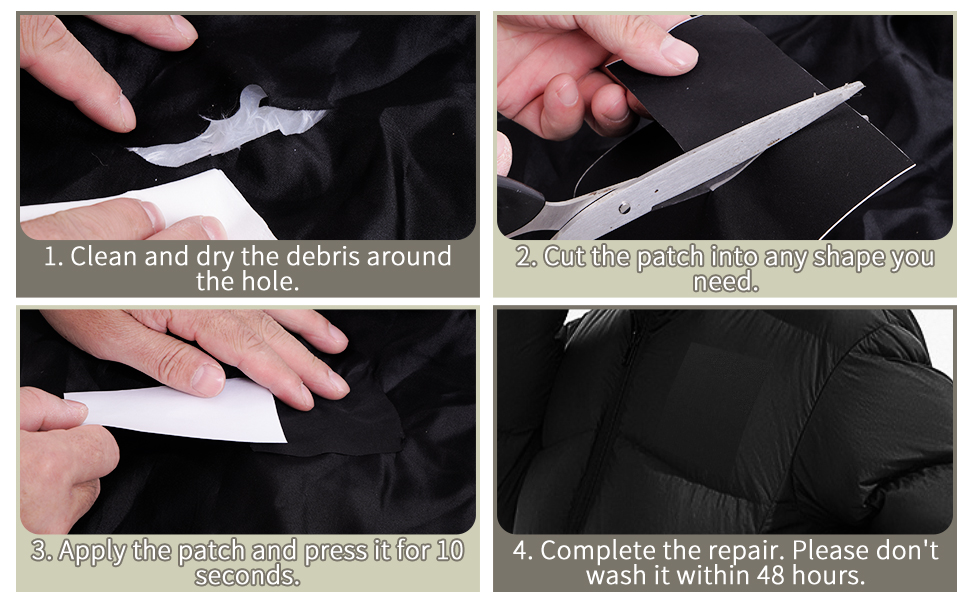 1. Clean and dry the debris around the hole.

2. Cut the patch into any shape you need.

3. Apply the patch and press it for 10 seconds.

4. Complete the repair. Please don't wash it within 48 hours.