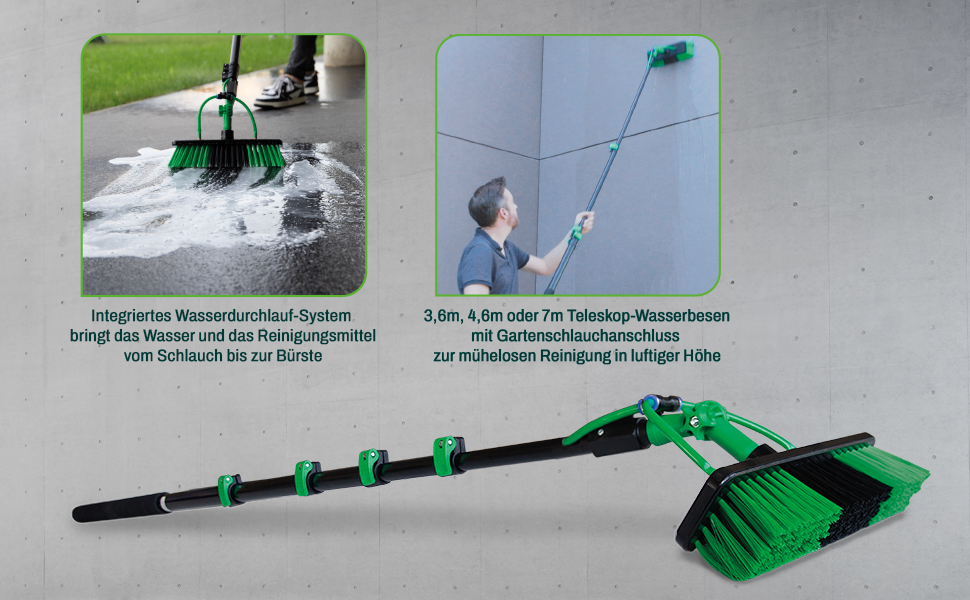 Integriertes Wasserdurchlauf-System bringt das Wasser und das Reinigungsmittel vom Schlauch bis zur Bürste

3,6m, 4,6m oder 7m Teleskop-Wasserbesen mit Gartenschlauchanschluss zur mühelosen Reinigung in luftiger Höhe