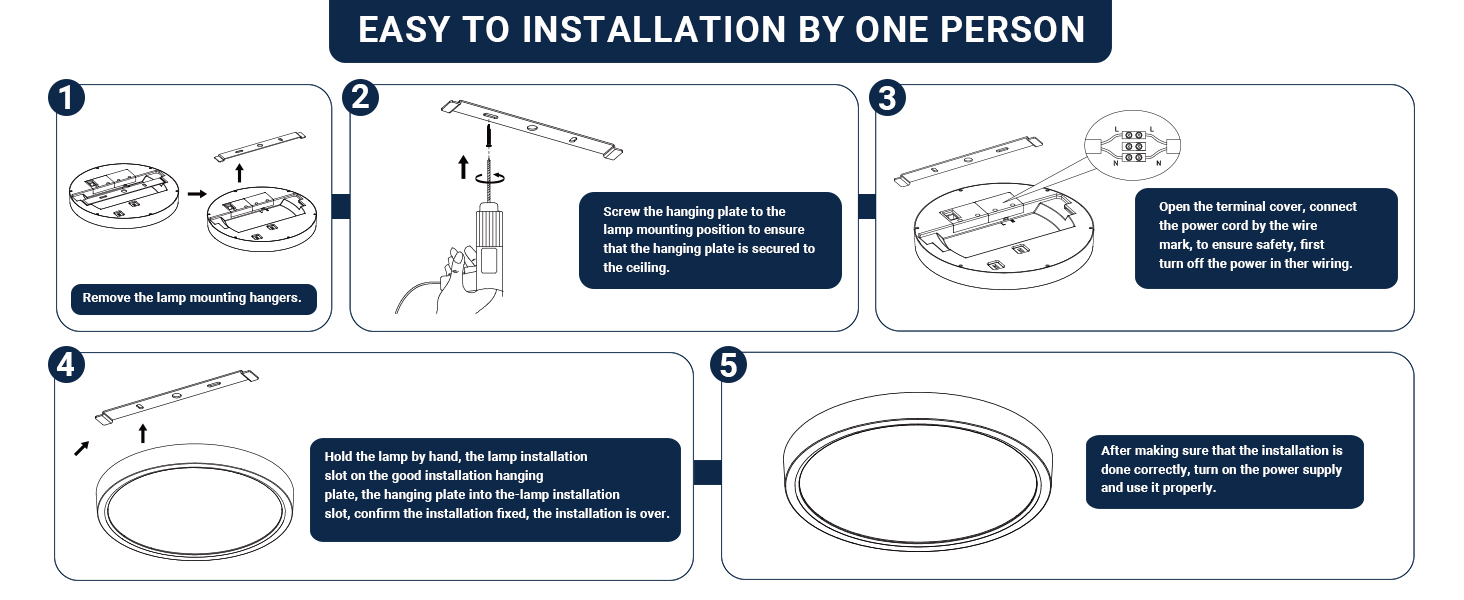 EASY TO INSTALLATION BY ONE PERSON

1

Remove the lamp mounting hangers.

2

Screw the hanging plate to the lamp mounting position to ensure that the hanging plate is secured to the ceiling.

3

L L
N N

Open the terminal cover, connect the power cord by the wire mark, to ensure safety, first turn off the power in ther wiring.

4

Hold the lamp by hand, the lamp installation slot on the good installation hanging plate, the hanging plate into the-lamp installation slot, confirm the installation fixed, the installation is over.

5

After making sure that the installation is done correctly, turn on the power supply and use it properly.