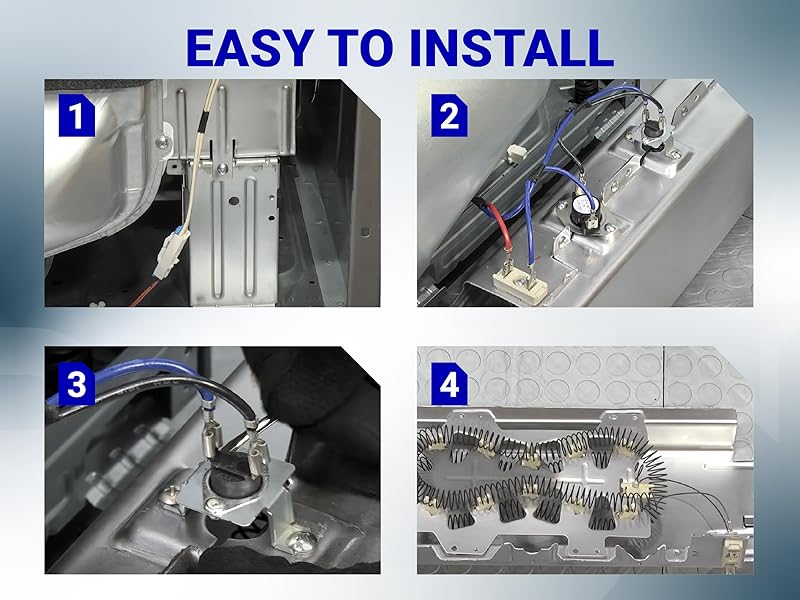 EASY TO INSTALL

1

2

3

4