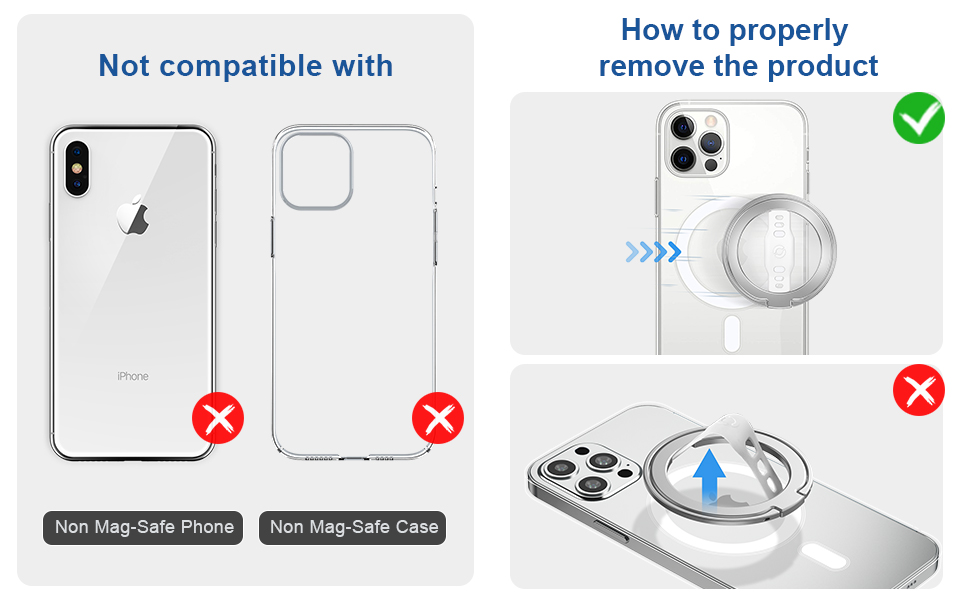 Not compatible with

iPhone

Non Mag-Safe Phone

Non Mag-Safe Case

How to properly remove the product