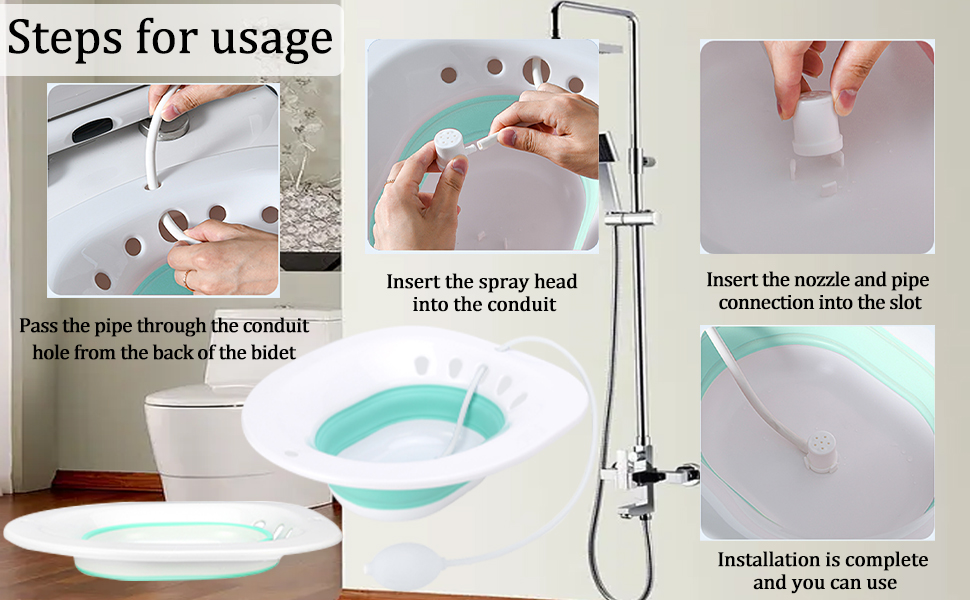 Steps for usage

Pass the pipe through the conduit hole from the back of the bidet

Insert the spray head into the conduit

Insert the nozzle and pipe connection into the slot

Installation is complete and you can use