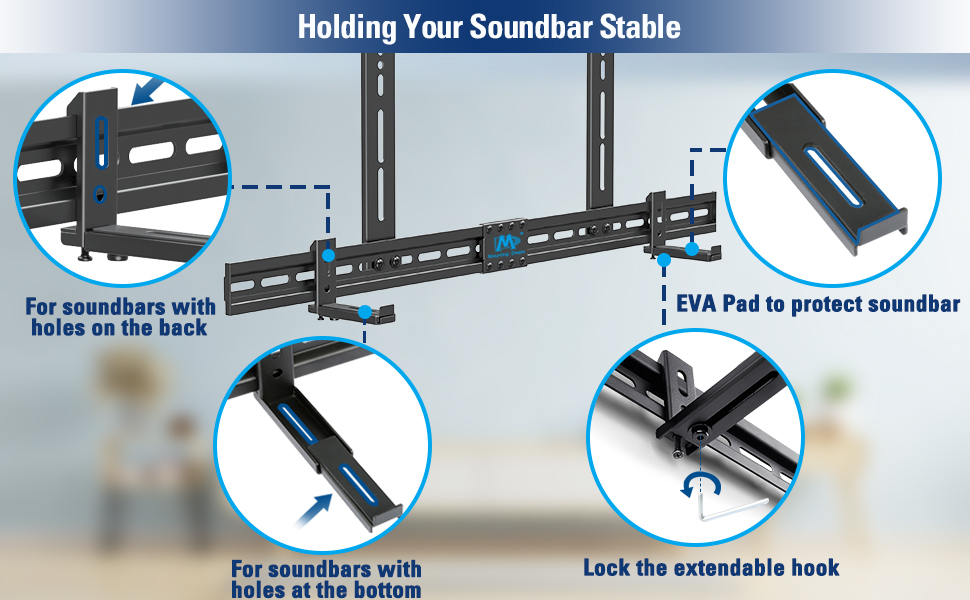 Holding Your Soundbar Stable

For soundbars with holes on the back

EVA Pad to protect soundbar

For soundbars with holes at the bottom

Lock the extendable hook