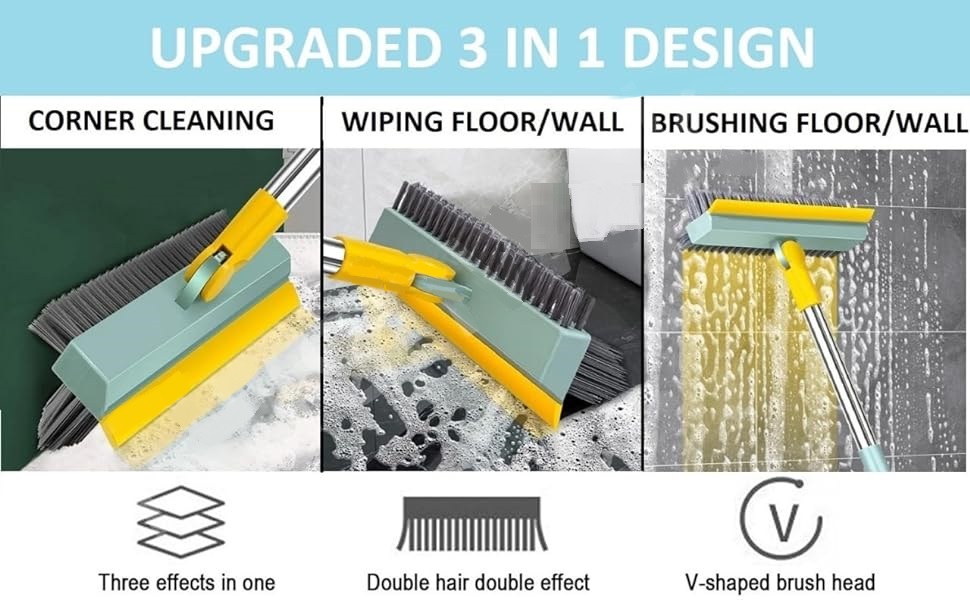 UPGRADED 3 IN 1 DESIGN

CORNER CLEANING

WIPING FLOOR/WALL

BRUSHING FLOOR/WALL

Three effects in one

Double hair double effect

V

V-shaped brush head