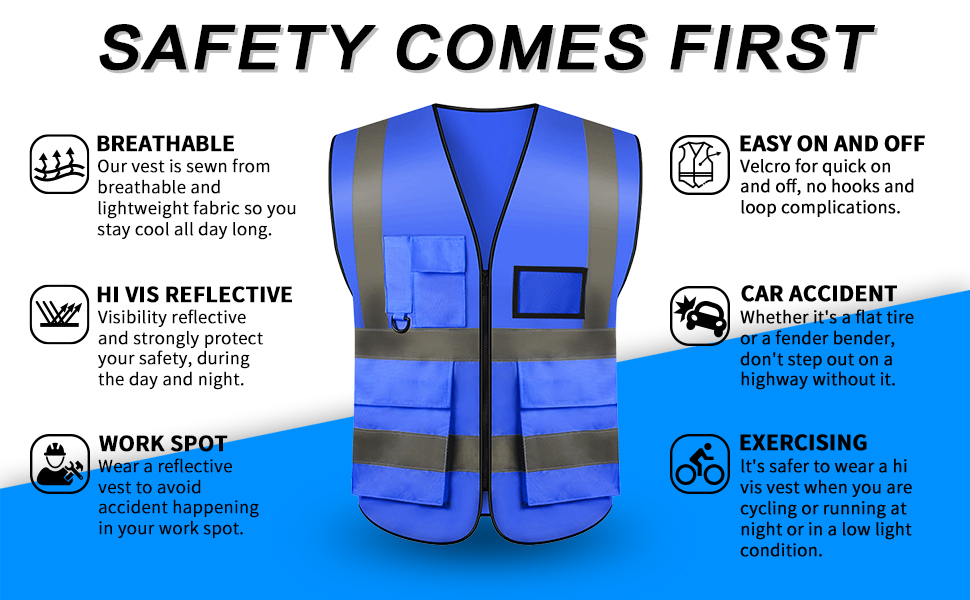 SAFETY COMES FIRST

BREATHABLE
Our vest is sewn from breathable and lightweight fabric so you stay cool all day long.

HI VIS REFLECTIVE
Visibility reflective and strongly protect your safety, during the day and night.

WORK SPOT
Wear a reflective vest to avoid accident happening in your work spot.

EASY ON AND OFF
Velcro for quick on and off, no hooks and loop complications.

CAR ACCIDENT
Whether it's a flat tire or a fender bender, don't step out on a highway without it.

EXERCISING
It's safer to wear a hi vis vest when you are cycling or running at night or in a low light condition.