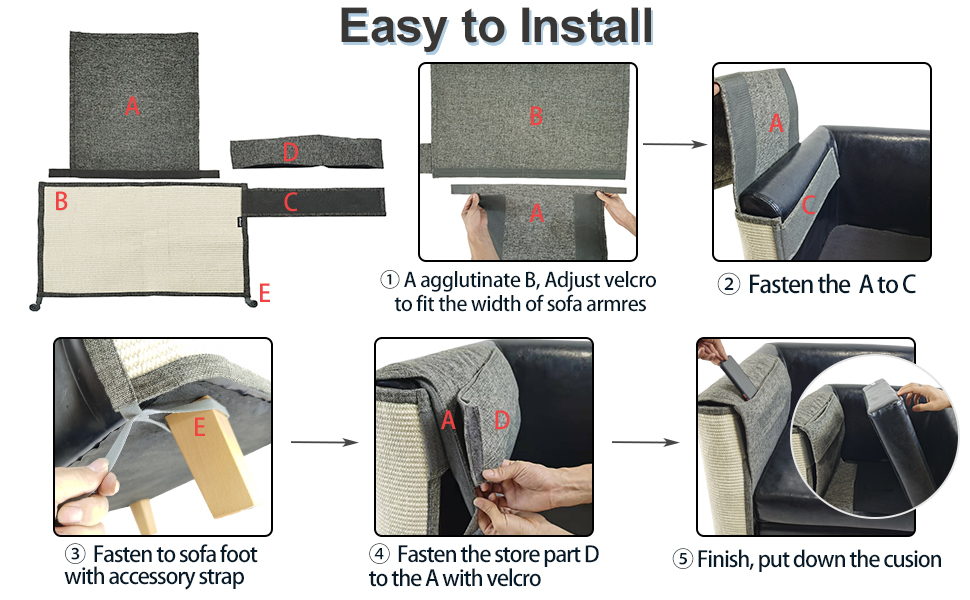 Easy to Install

A

D

B

C

E

B

A

① A agglutinate B, Adjust velcro to fit the width of sofa armres

A

C

② Fasten the A to C

E

③ Fasten to sofa foot with accessory strap

A

D

④ Fasten the store part D to the A with velcro

⑤ Finish, put down the cusion