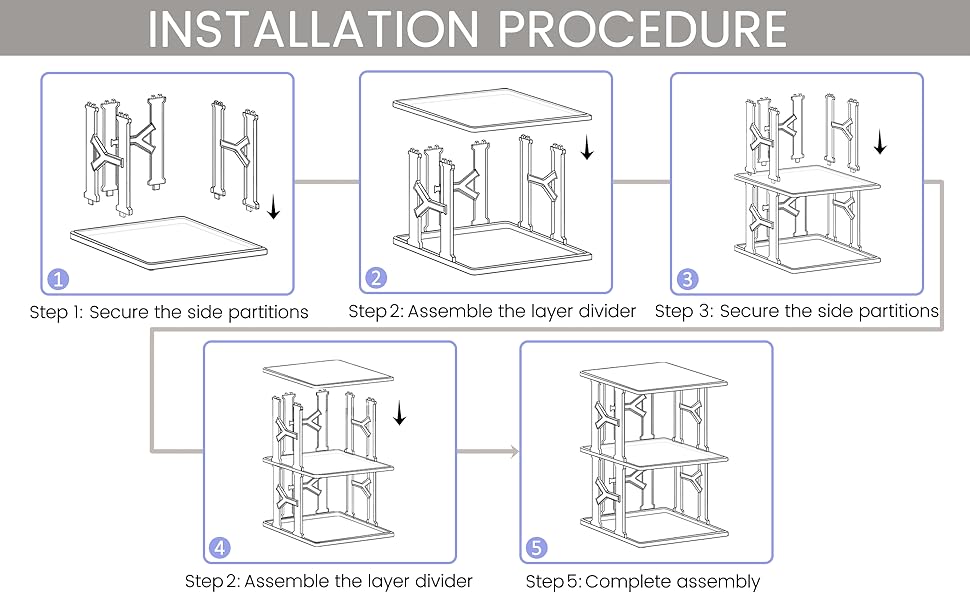 INSTALLATION PROCEDURE

1
Step 1: Secure the side partitions

2
Step 2: Assemble the layer divider

3
Step 3: Secure the side partitions

4
Step 2: Assemble the layer divider

5
Step 5: Complete assembly