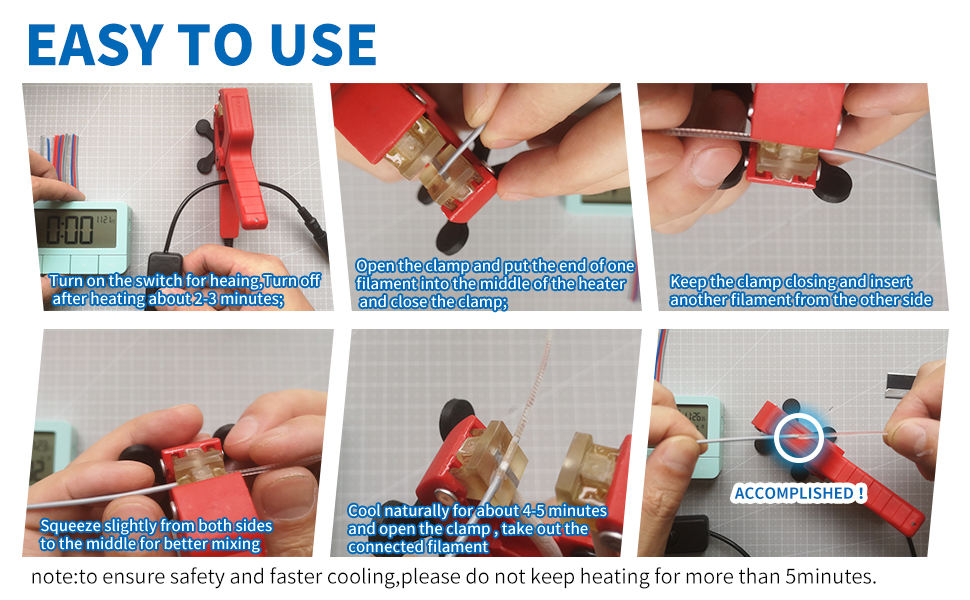 EASY TO USE

0:00

Turn on the switch for heaing,Turn off after heating about 2-3 minutes;

Open the clamp and put the end of one filament into the middle of the heater and close the clamp;

Keep the clamp closing and insert another filament from the other side

Squeeze slightly from both sides to the middle for better mixing

Cool naturally for about 4-5 minutes and open the clamp , take out the connected filament

ACCOMPLISHED !

note:to ensure safety and faster cooling,please do not keep heating for more than 5minutes.