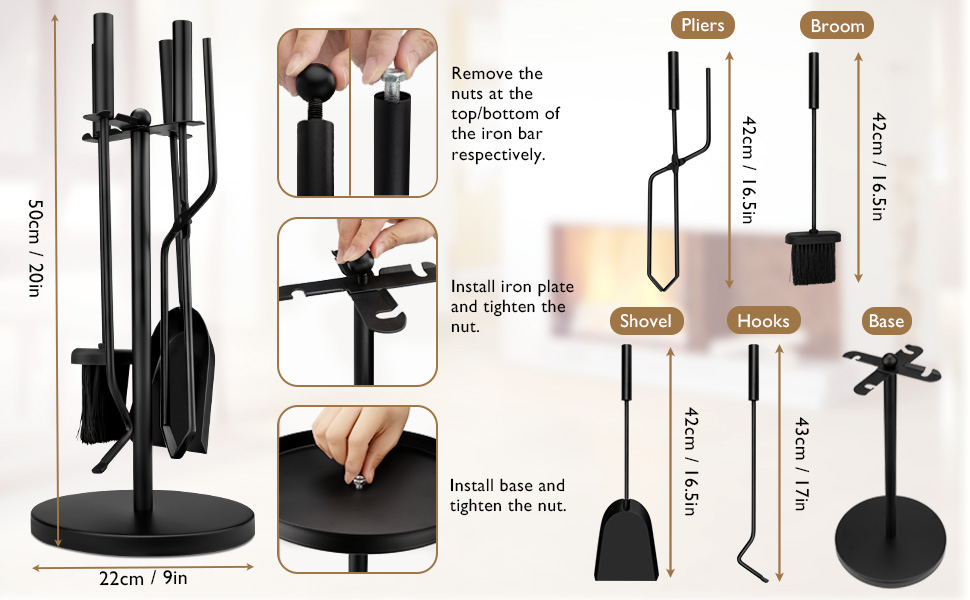 50cm / 20in

22cm / 9in

Remove the nuts at the top/bottom of the iron bar respectively.

Install iron plate and tighten the nut.

Install base and tighten the nut.

Pliers

42cm / 16.5in

Broom

42cm / 16.5in

Shovel

42cm / 16.5in

Hooks

43cm / 17in

Base