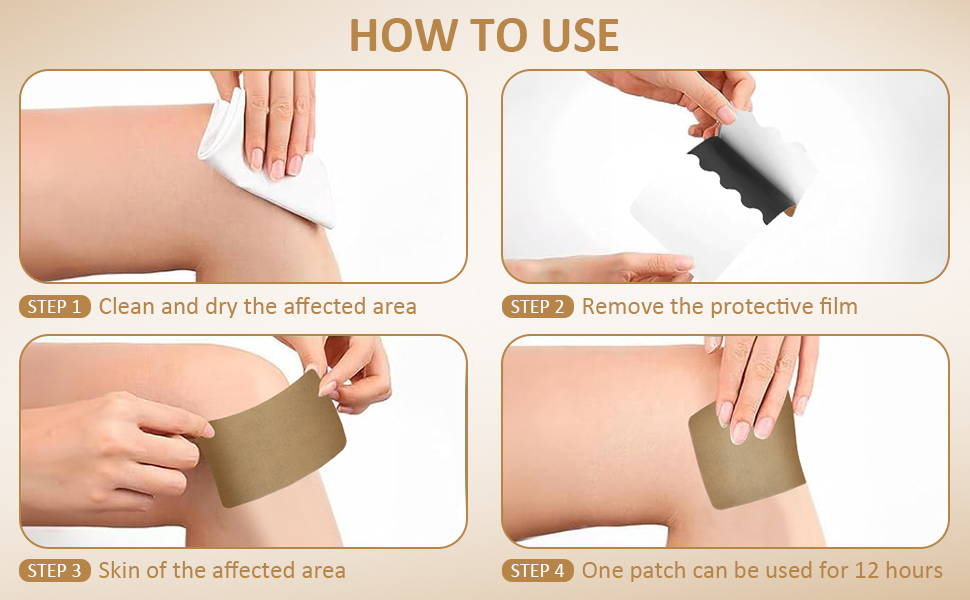 HOW TO USE

STEP 1 Clean and dry the affected area

STEP 2 Remove the protective film

STEP 3 Skin of the affected area

STEP 4 One patch can be used for 12 hours