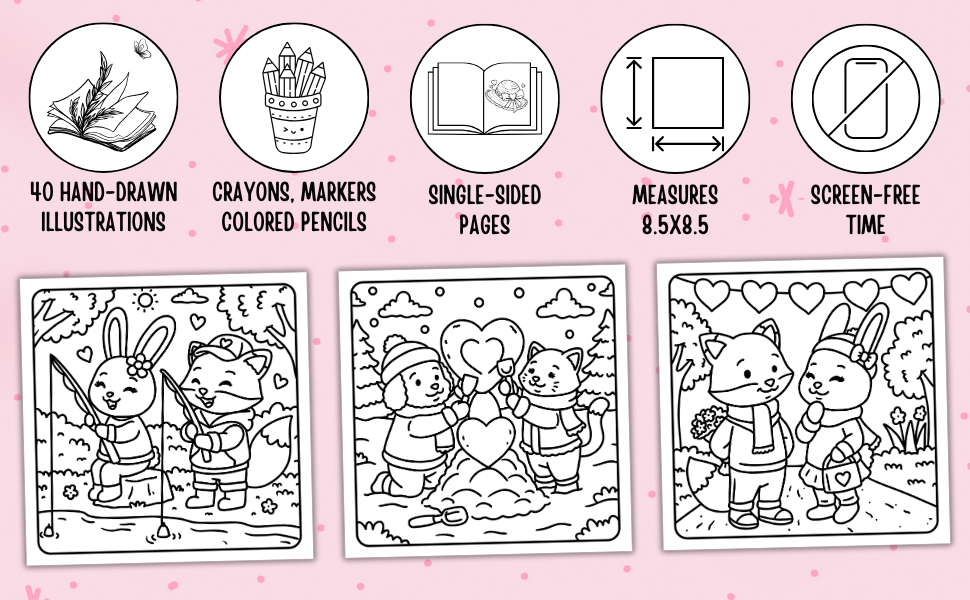 40 HAND-DRAWN ILLUSTRATIONS

CRAYONS, MARKERS COLORED PENCILS

SINGLE-SIDED PAGES

MEASURES 8.5X8.5

SCREEN-FREE TIME