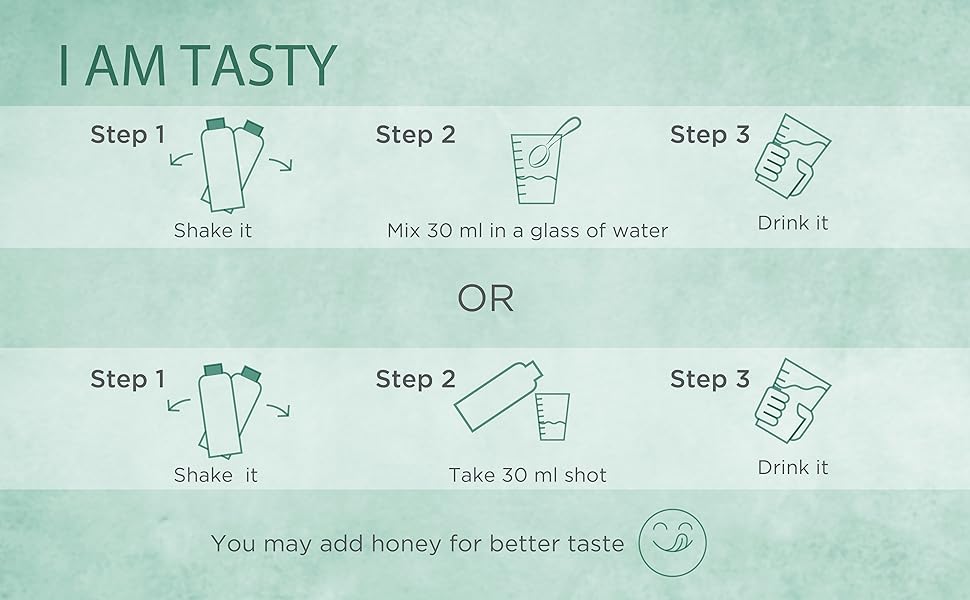 I AM TASTY

Step 1
Shake it

Step 2
Mix 30 ml in a glass of water

Step 3
Drink it

OR

Step 1
Shake it

Step 2
Take 30 ml shot

Step 3
Drink it

You may add honey for better taste