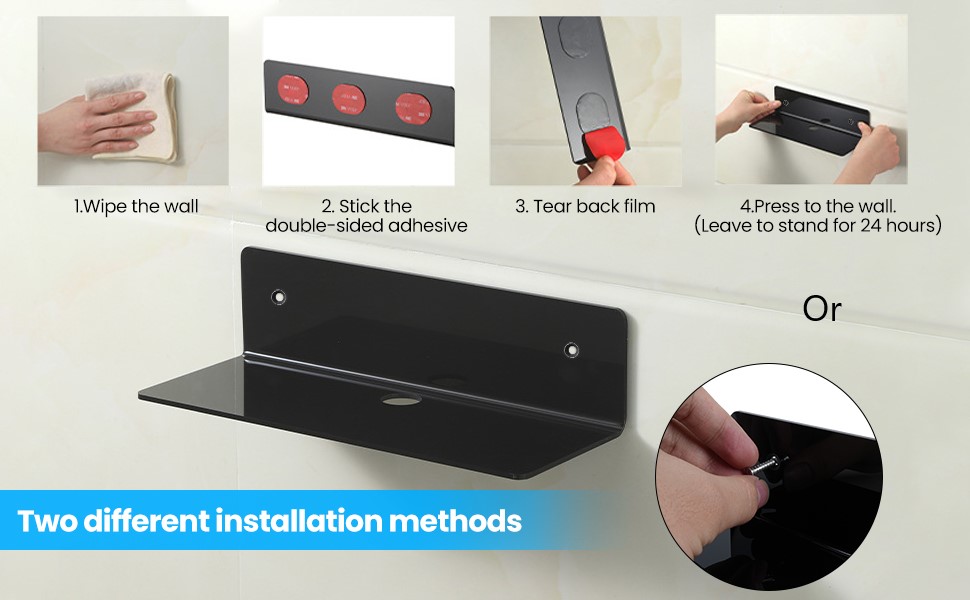 1.Wipe the wall

2. Stick the double-sided adhesive

3. Tear back film

4.Press to the wall. (Leave to stand for 24 hours)

Or

Two different installation methods