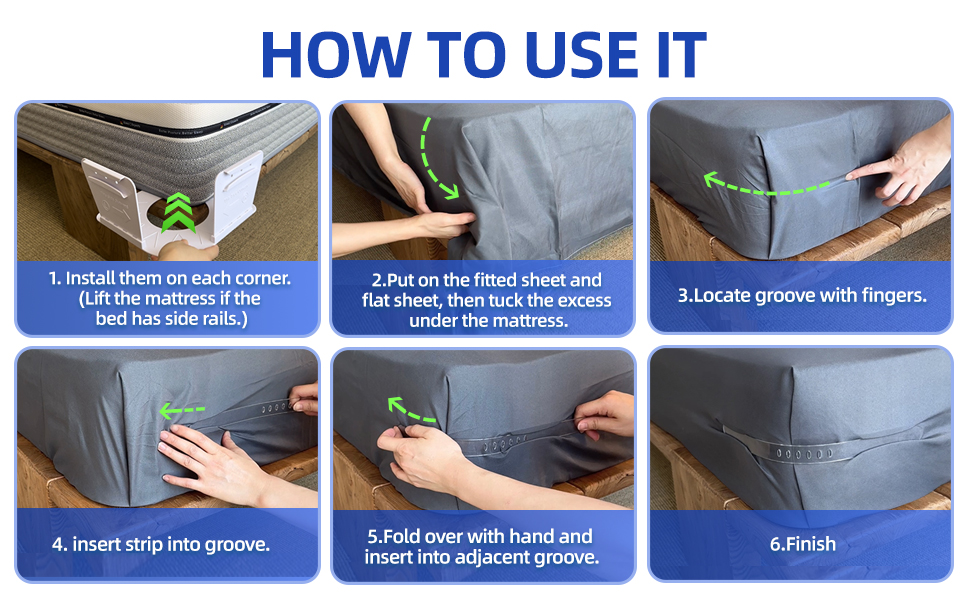 HOW TO USE IT

1. Install them on each corner. (Lift the mattress if the bed has side rails.)

2.Put on the fitted sheet and flat sheet, then tuck the excess under the mattress.

3.Locate groove with fingers.

4. insert strip into groove.

5.Fold over with hand and insert into adjacent groove.

6.Finish