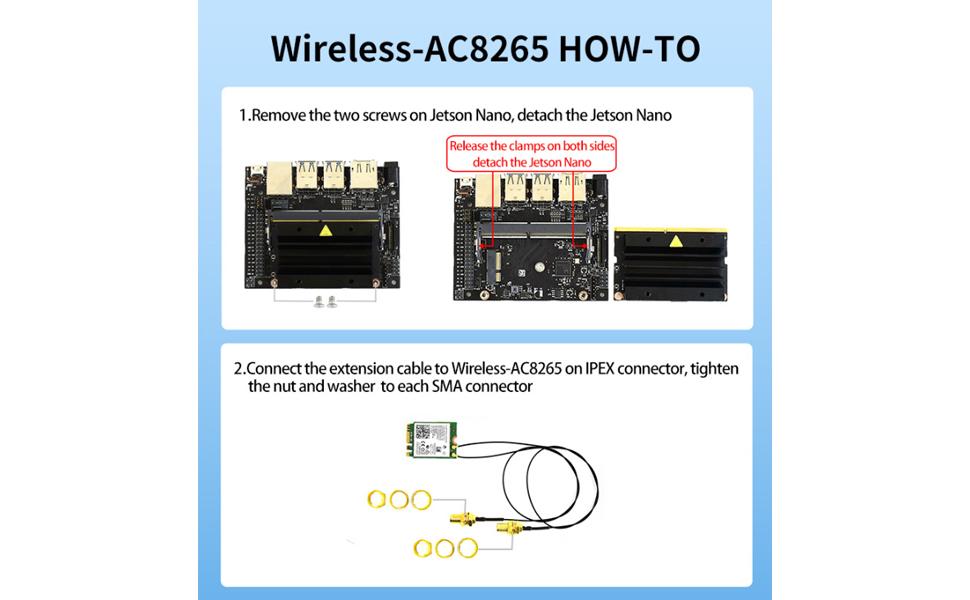 Wireless-AC8265 HOW-TO

1.Remove the two screws on Jetson Nano, detach the Jetson Nano

Release the clamps on both sides detach the Jetson Nano

2.Connect the extension cable to Wireless-AC8265 on IPEX connector, tighten the nut and washer to each SMA connector