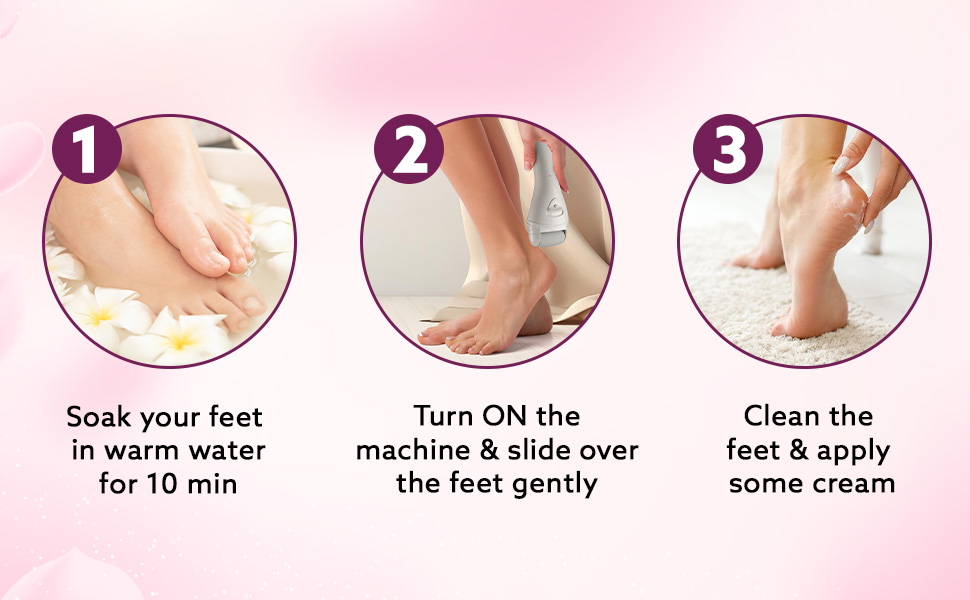 1

Soak your feet in warm water for 10 min

2

Turn ON the machine & slide over the feet gently

3

Clean the feet & apply some cream