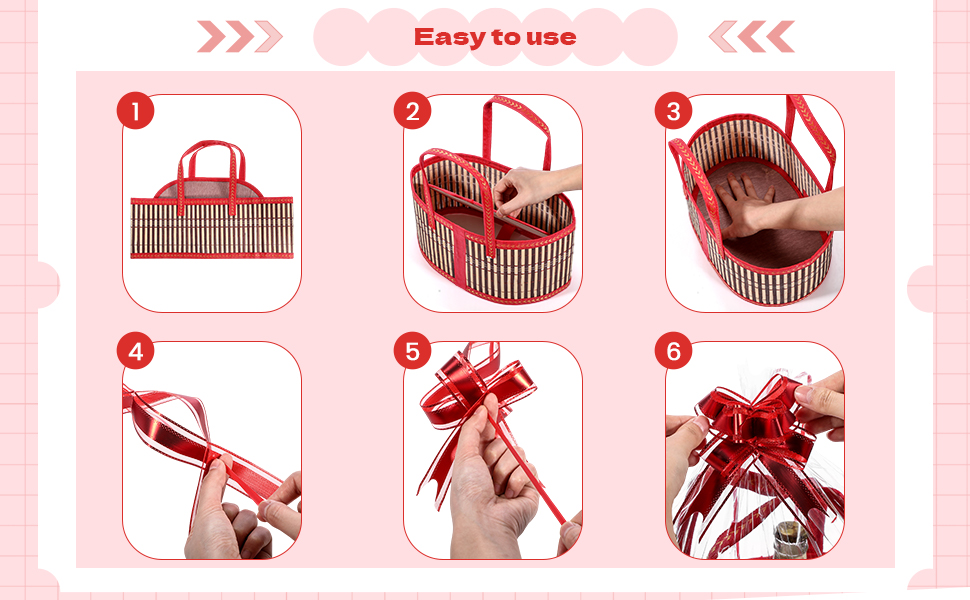 Easy to use

1

2

3

4

5

6