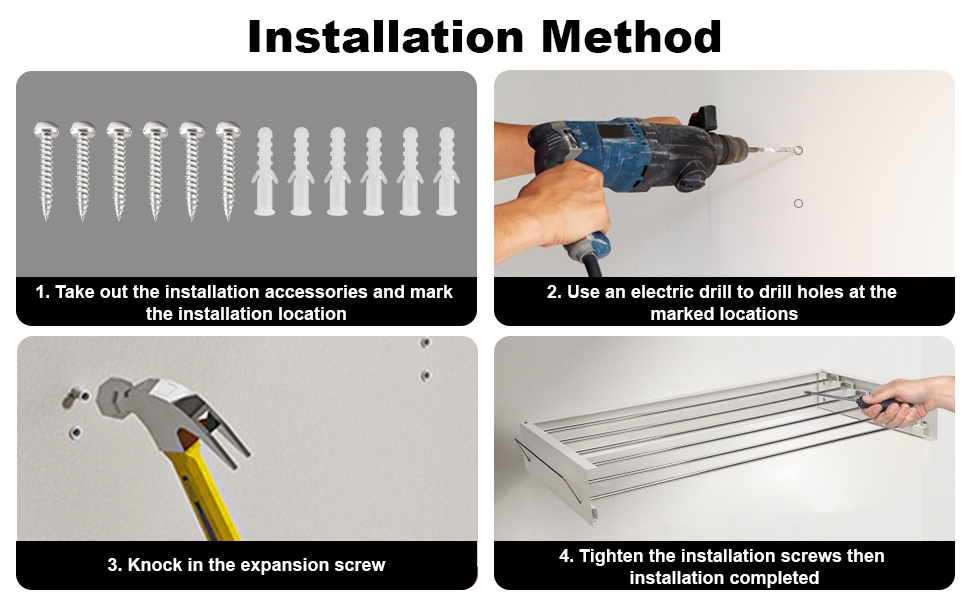 Installation Method

1. Take out the installation accessories and mark the installation location

2. Use an electric drill to drill holes at the marked locations

3. Knock in the expansion screw

4. Tighten the installation screws then installation completed