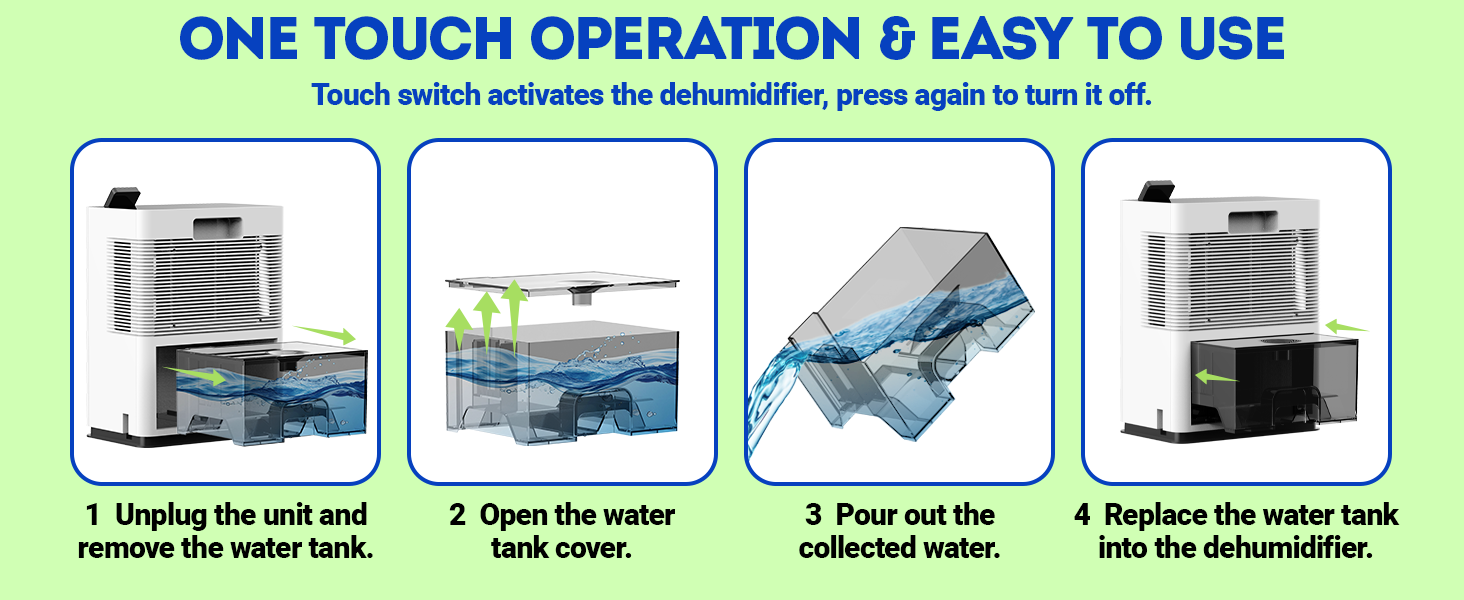 ONE TOUCH OPERATION & EASY TO USE

Touch switch activates the dehumidifier, press again to turn it off.

1 Unplug the unit and remove the water tank.

2 Open the water tank cover.

3 Pour out the collected water.

4 Replace the water tank into the dehumidifier.