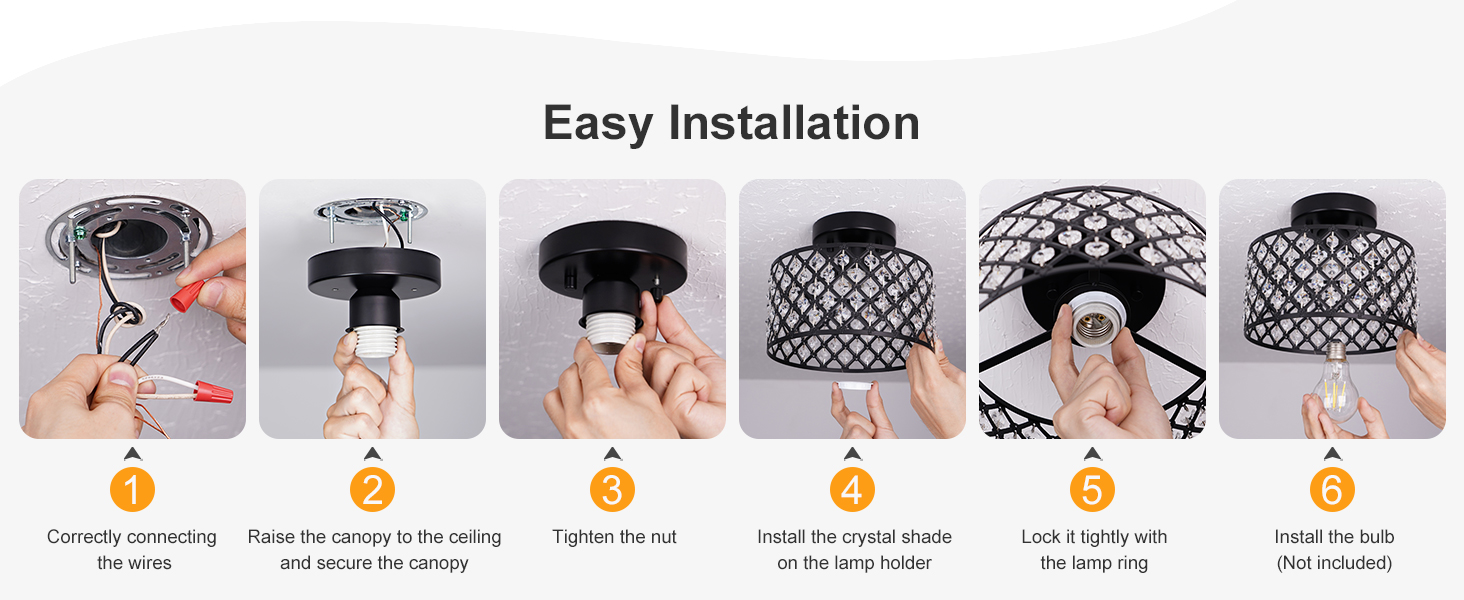 Easy Installation

1
Correctly connecting the wires

2
Raise the canopy to the ceiling and secure the canopy

3
Tighten the nut

4
Install the crystal shade on the lamp holder

5
Lock it tightly with the lamp ring

6
Install the bulb (Not included)