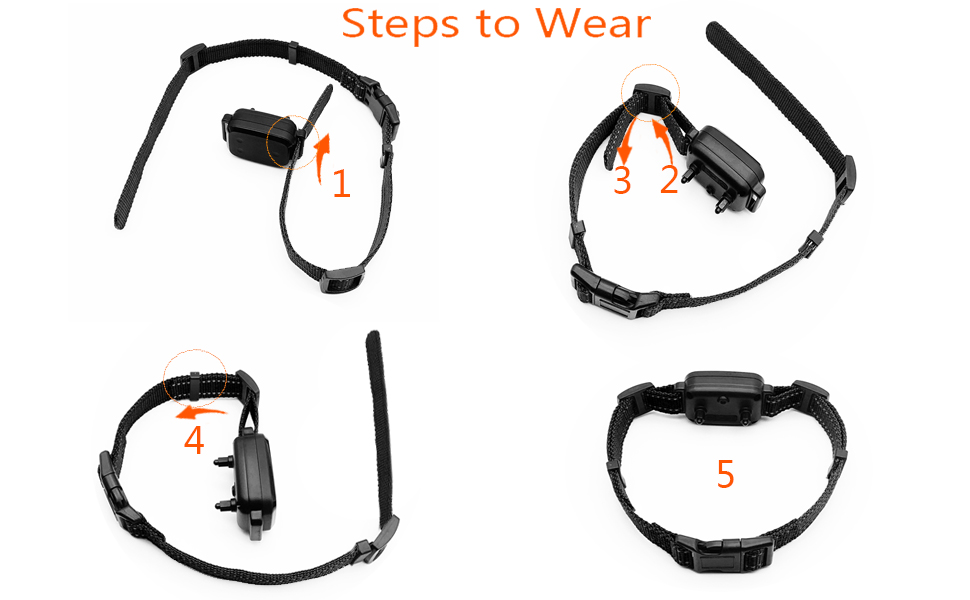 Steps to Wear

1

3 2

4

5