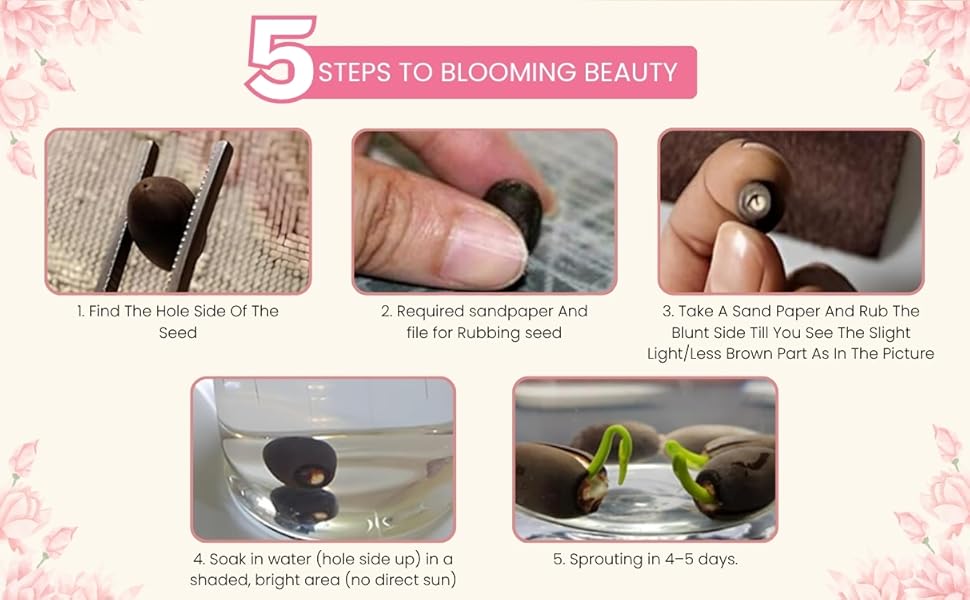 5 STEPS TO BLOOMING BEAUTY

1. Find The Hole Side Of The Seed

2. Required sandpaper And file for Rubbing seed

3. Take A Sand Paper And Rub The Blunt Side Till You See The Slight Light/Less Brown Part As In The Picture

4. Soak in water (hole side up) in a shaded, bright area (no direct sun)

5. Sprouting in 4–5 days.