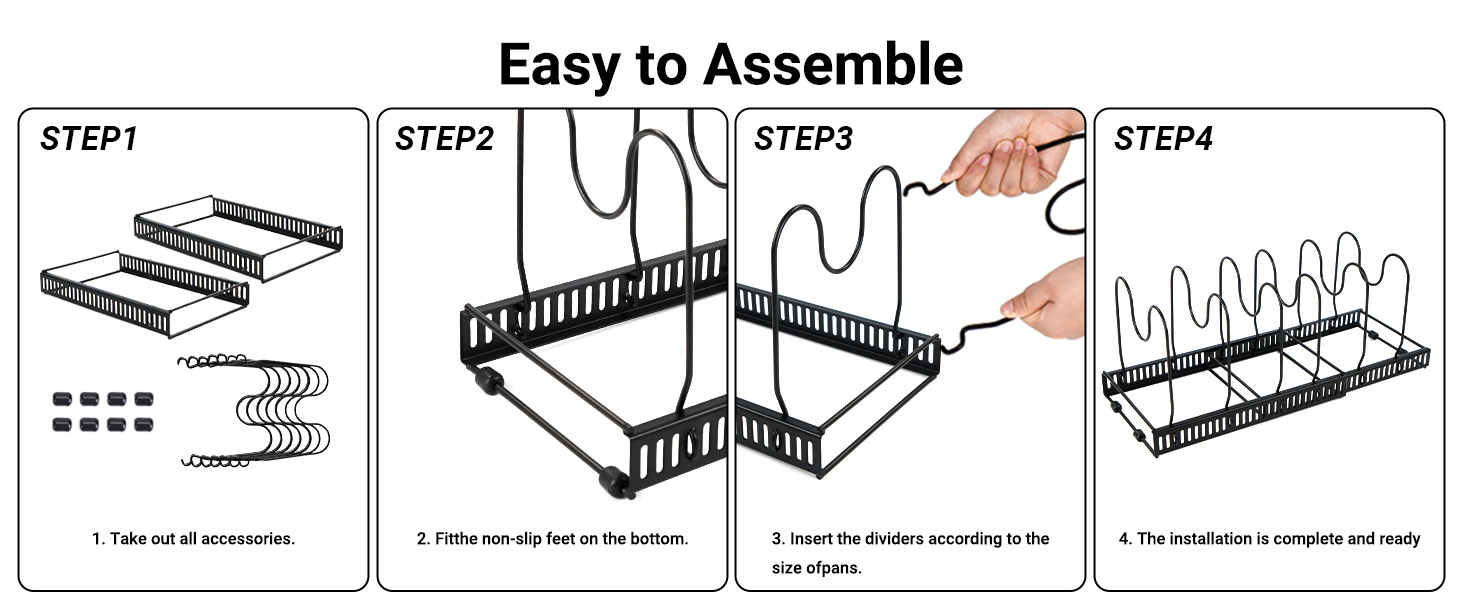 Easy to Assemble

STEP1

1. Take out all accessories.

STEP2

2. Fitthe non-slip feet on the bottom.

STEP3

3. Insert the dividers according to the size ofpans.

STEP4

4. The installation is complete and ready