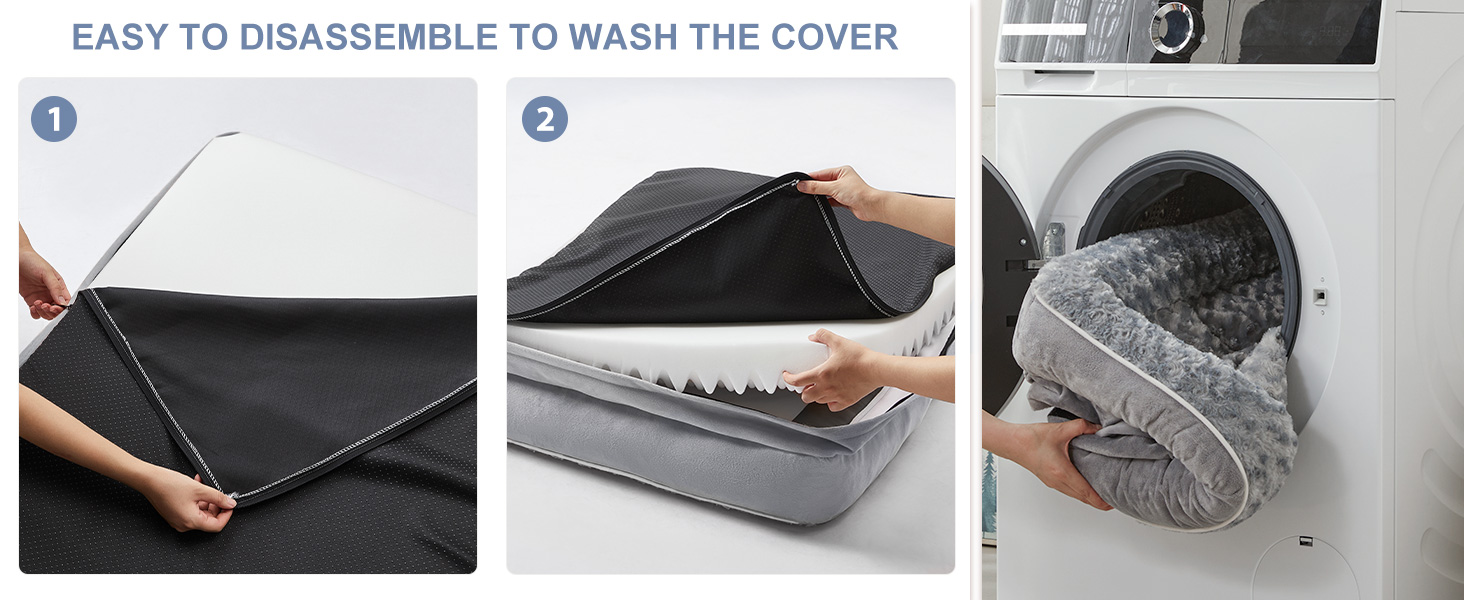 EASY TO DISASSEMBLE TO WASH THE COVER

1

2