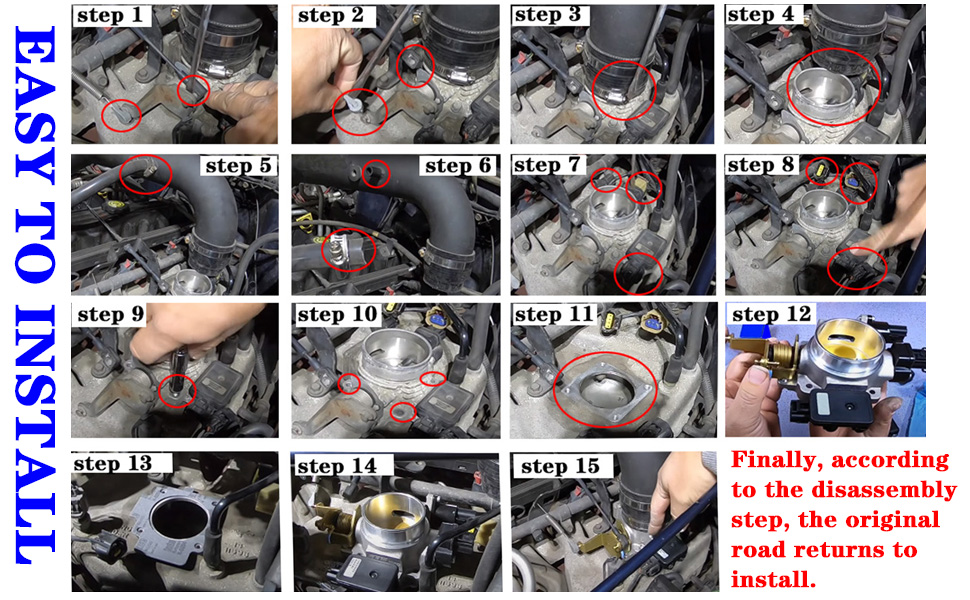 EASY TO INSTALL

step 1

step 2

step 3

step 4

step 5

step 6

step 7

step 8

step 9

step 10

step 11

step 12

step 13

step 14

step 15

Finally, according to the disassembly step, the original road returns to install.