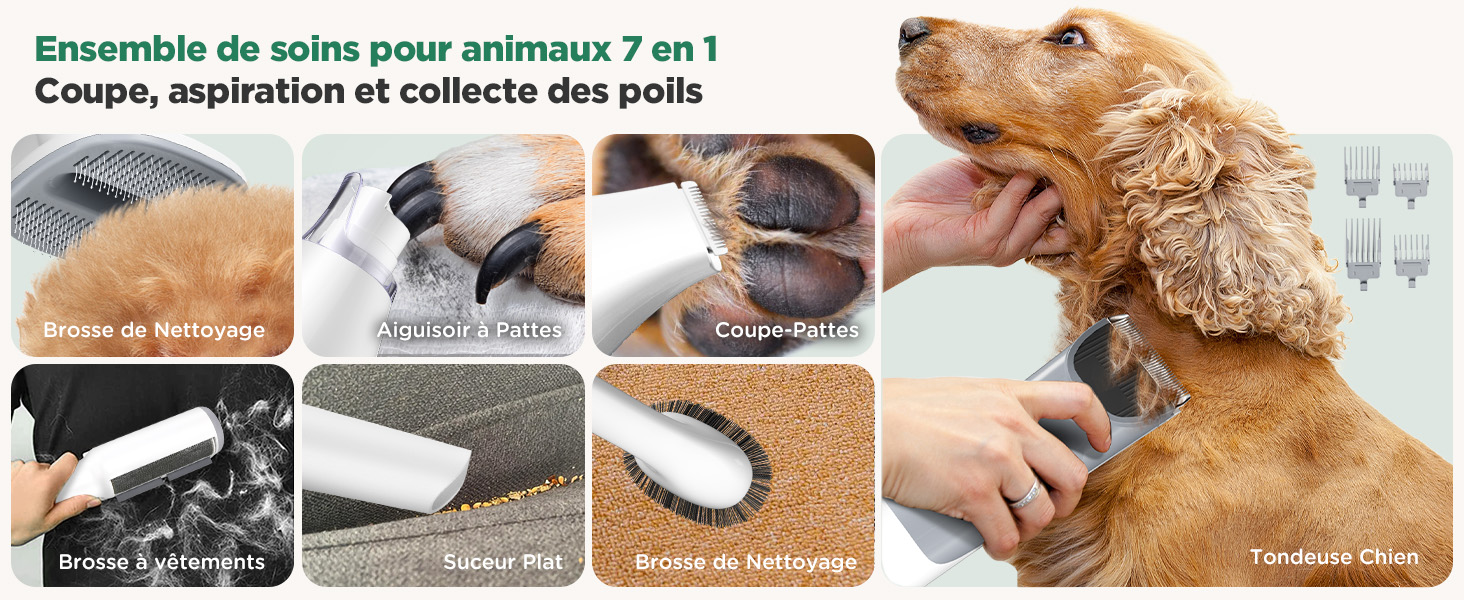 Ensemble de soins pour animaux 7 en 1
Coupe, aspiration et collecte des poils

Brosse de Nettoyage

Aiguisoir à Pattes

Coupe-Pattes

Brosse à vêtements

Suceur Plat

Brosse de Nettoyage

Tondeuse Chien