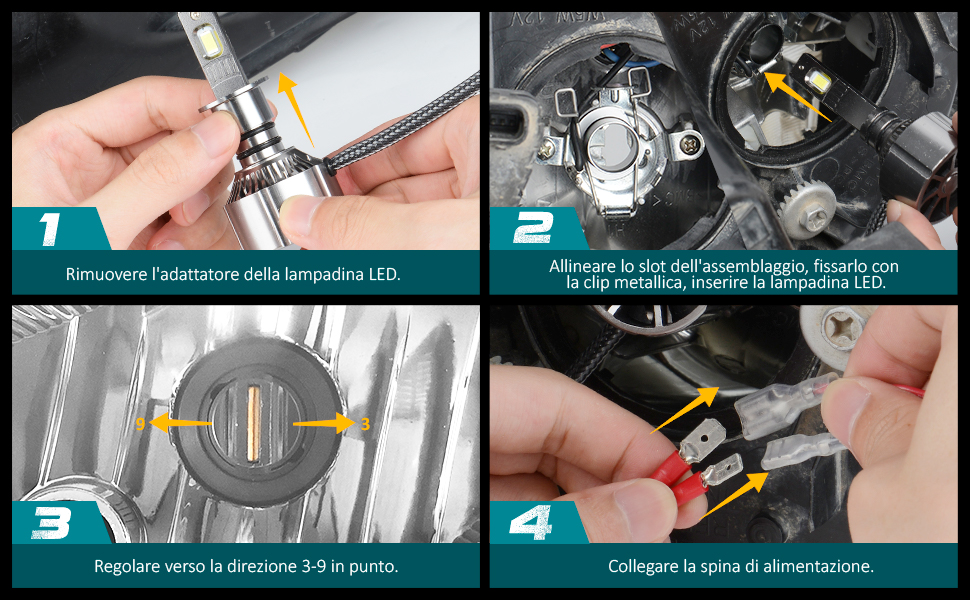 1

Rimuovere l'adattatore della lampadina LED.

2

Allineare lo slot dell'assemblaggio, fissarlo con la clip metallica, inserire la lampadina LED.

9

3

3

Regolare verso la direzione 3-9 in punto.

4

Collegare la spina di alimentazione.